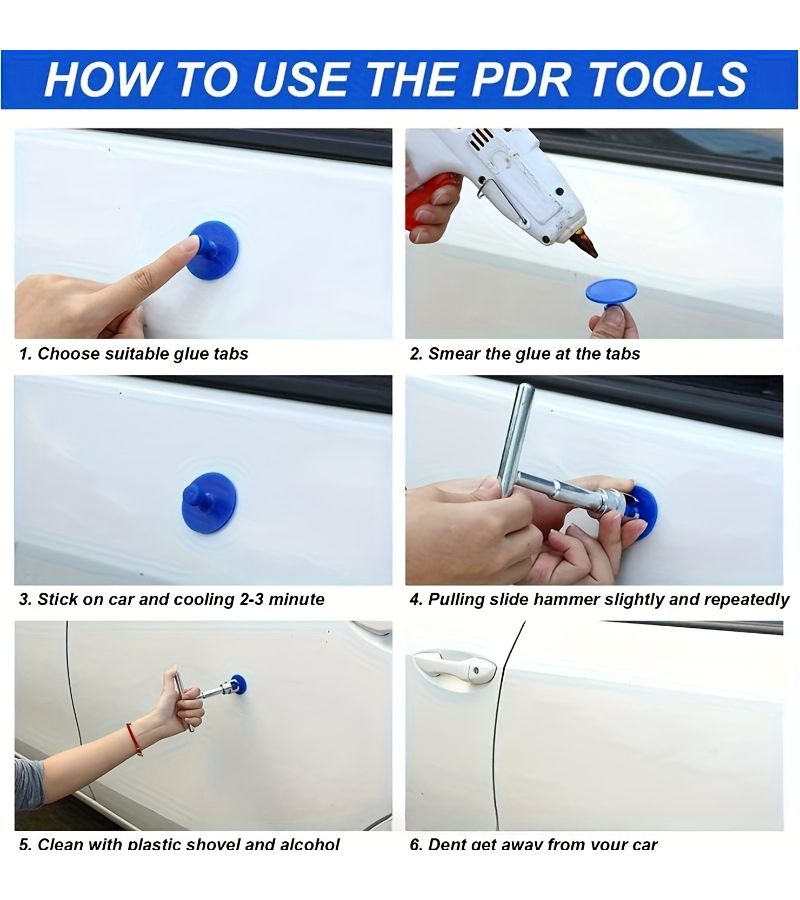 HOW TO USE THE PDR TOOLS

1. Choose suitable glue tabs

2. Smear the glue at the tabs

3. Stick on car and cooling 2-3 minute

4. Pulling slide hammer slightly and repeatedly

5. Clean with plastic shovel and alcohol

6. Dent get away from your car