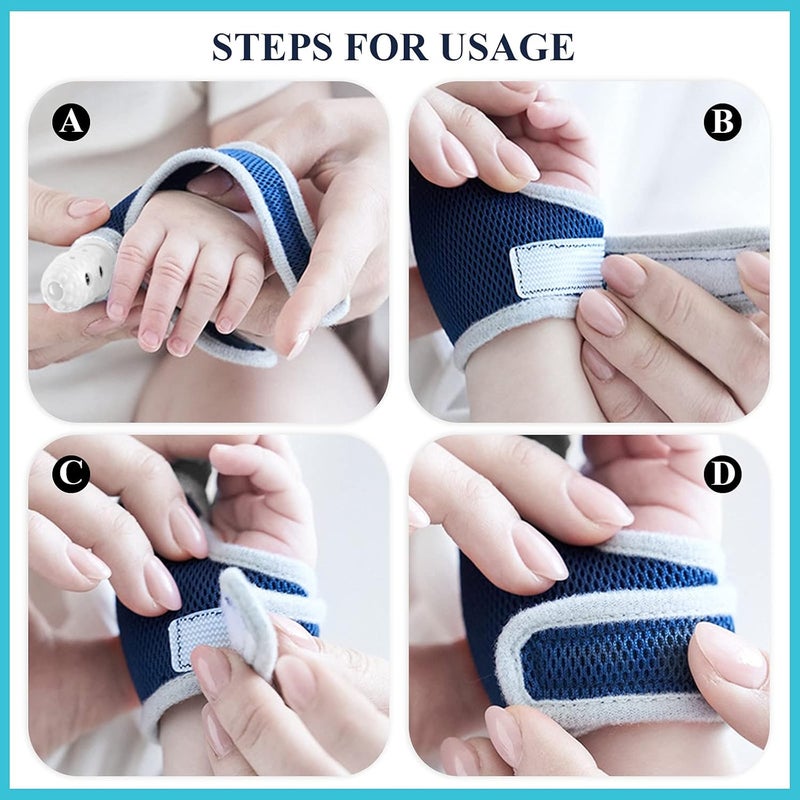 STEPS FOR USAGE

A

B

C

D