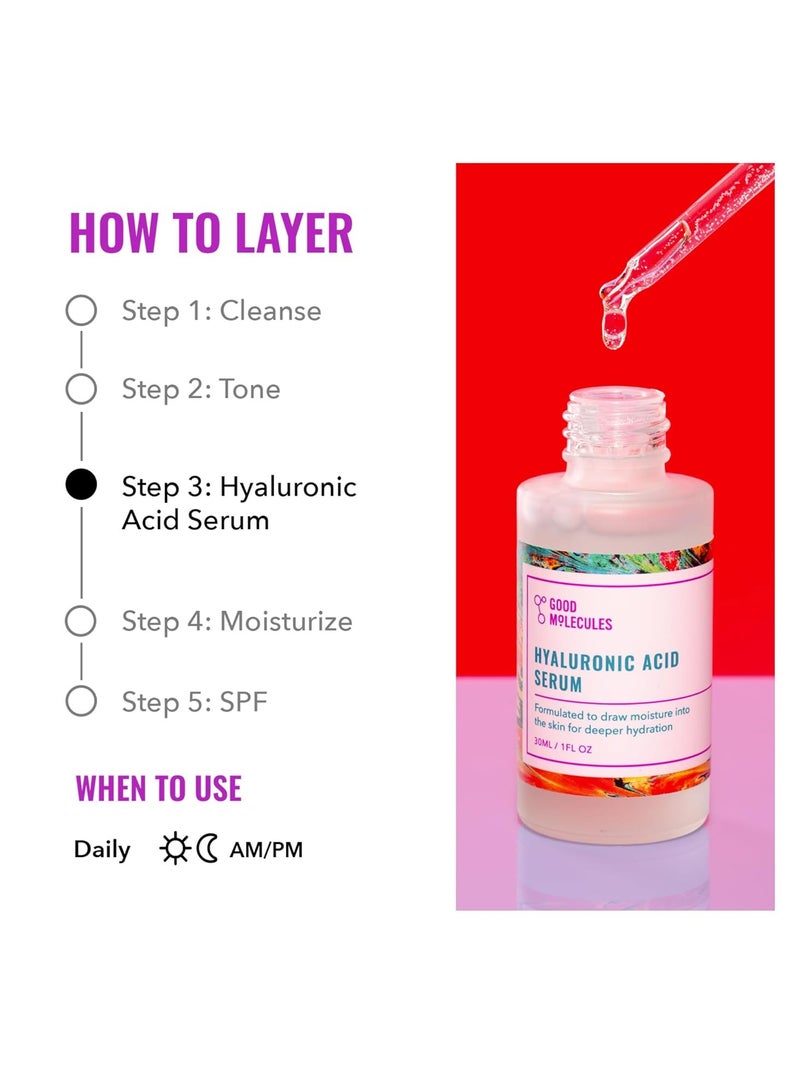 HOW TO LAYER

Step 1: Cleanse

Step 2: Tone

Step 3: Hyaluronic Acid Serum

Step 4: Moisturize

Step 5: SPF

WHEN TO USE

Daily AM/PM

GOOD MOLECULES

HYALURONIC ACID SERUM

Formulated to draw moisture into the skin for deeper hydration

30ML / 1FL OZ