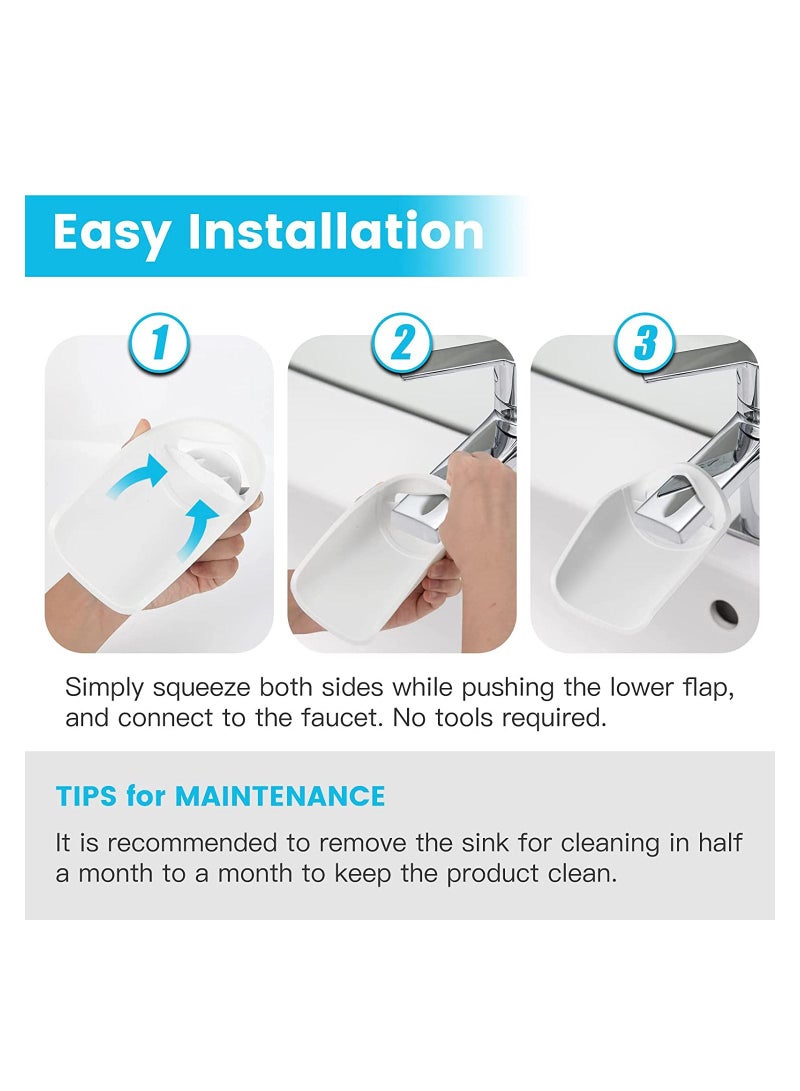 Easy Installation

1

2

3

Simply squeeze both sides while pushing the lower flap, and connect to the faucet. No tools required.

TIPS for MAINTENANCE

It is recommended to remove the sink for cleaning in half a month to a month to keep the product clean.