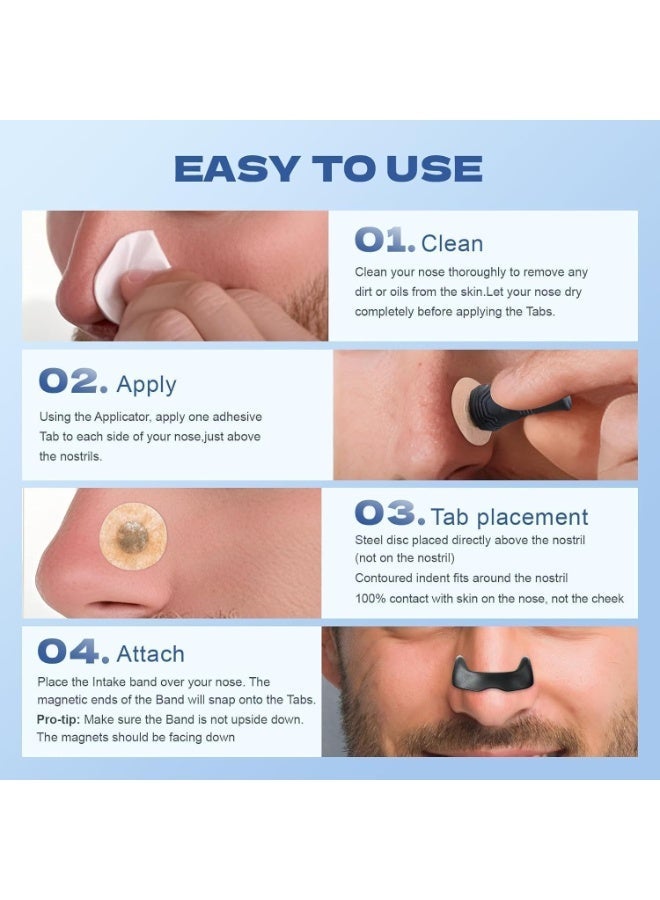 EASY TO USE

01. Clean

Clean your nose thoroughly to remove any dirt or oils from the skin.Let your nose dry completely before applying the Tabs.

02. Apply

Using the Applicator, apply one adhesive Tab to each side of your nose,just above the nostrils.

03. Tab placement

Steel disc placed directly above the nostril (not on the nostril)

Contoured indent fits around the nostril

100% contact with skin on the nose, not the cheek

04. Attach

Place the Intake band over your nose. The magnetic ends of the Band will snap onto the Tabs.

Pro-tip: Make sure the Band is not upside down. The magnets should be facing down