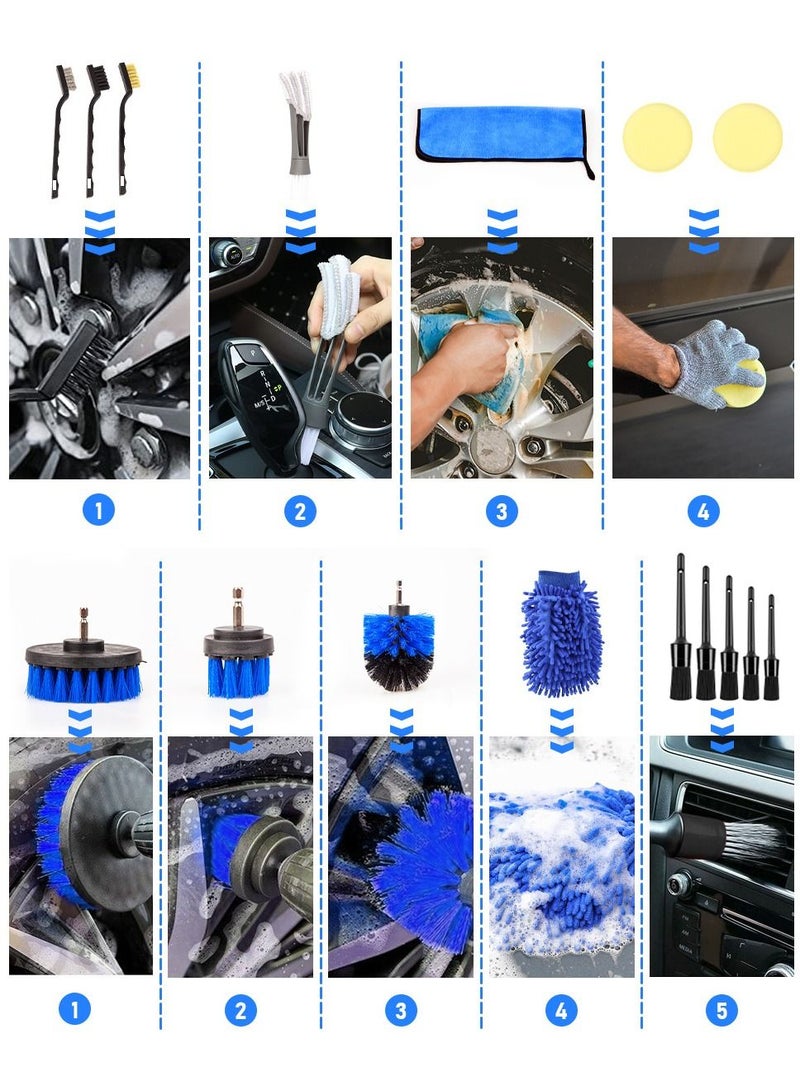 1

2

3

4

1

2

3

4

5