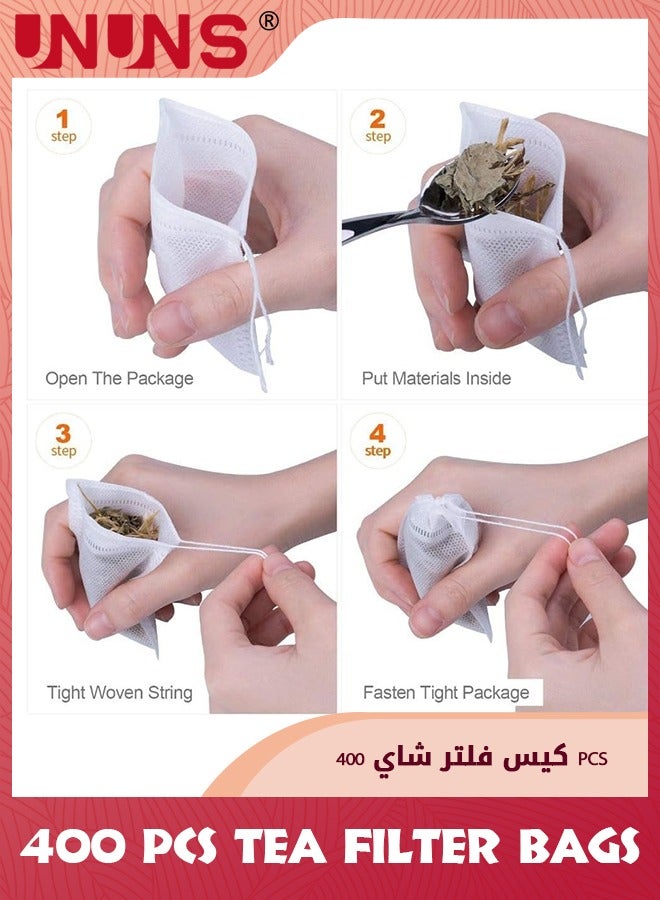 UNUNS®

1 step

Open The Package

2 step

Put Materials Inside

3 step

Tight Woven String

4 step

Fasten Tight Package

400 كيس فلتر شاي PCS

400 PCS TEA FILTER BAGS