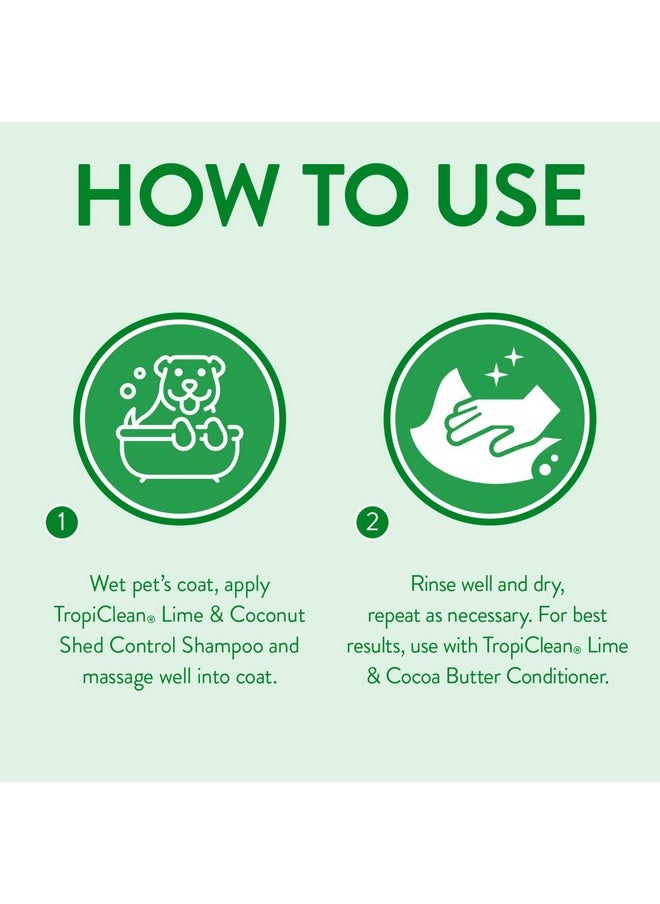 HOW TO USE

1

Wet pet's coat, apply TropiClean® Lime & Coconut Shed Control Shampoo and massage well into coat.

2

Rinse well and dry, repeat as necessary. For best results, use with TropiClean® Lime & Cocoa Butter Conditioner.