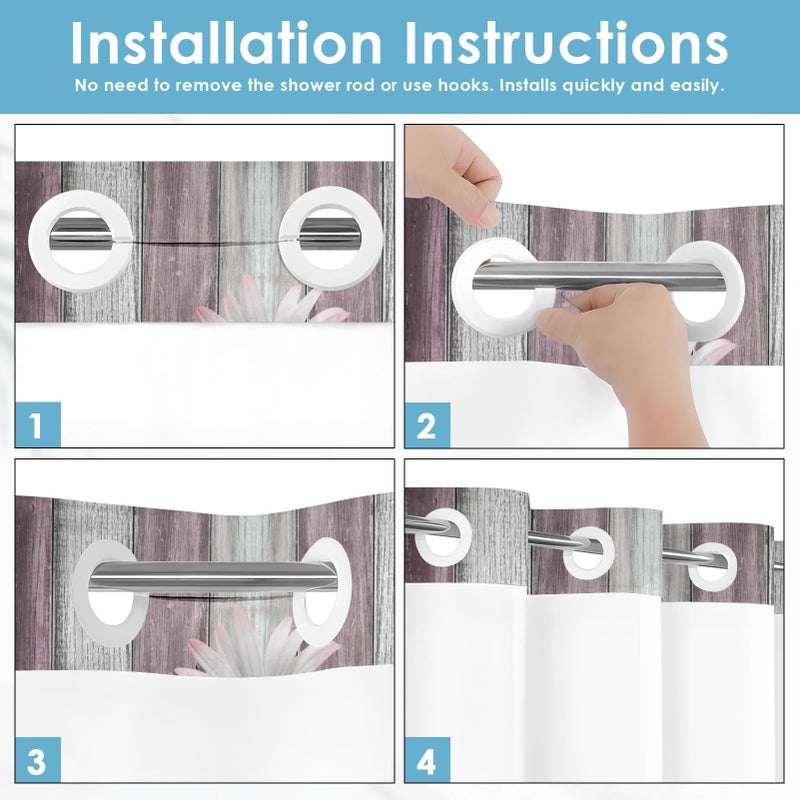 Installation Instructions
No need to remove the shower rod or use hooks. Installs quickly and easily.

1

2

3

4