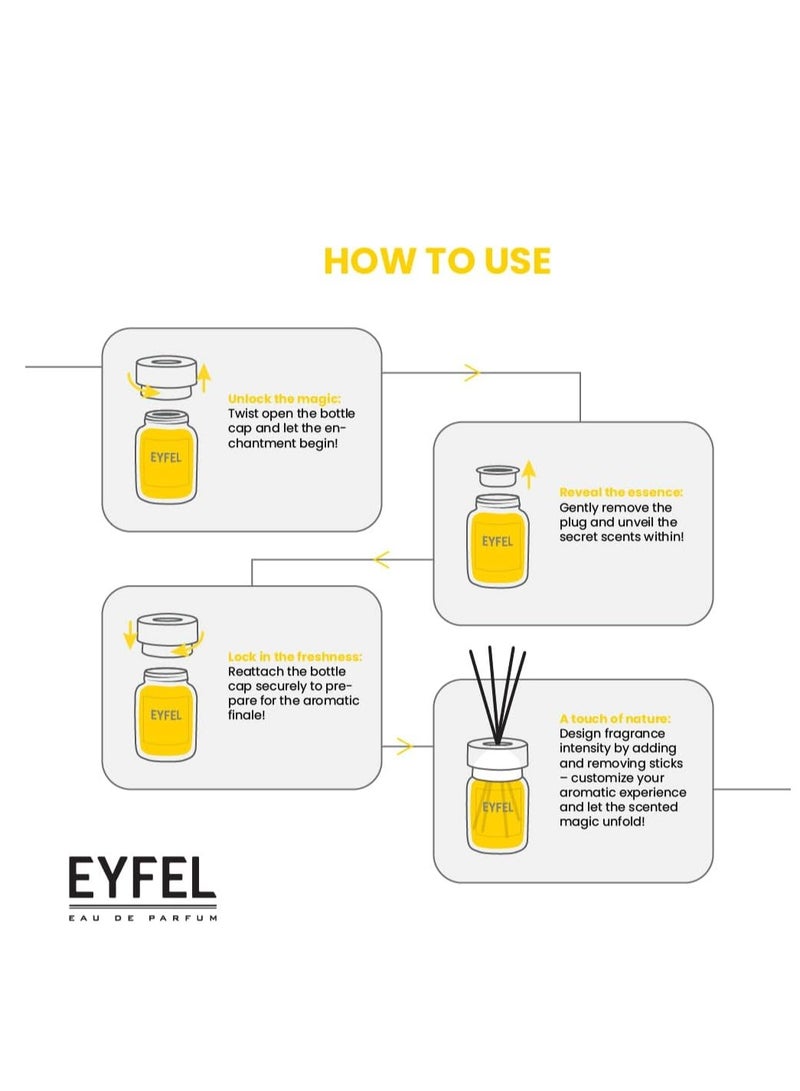 HOW TO USE

EYFEL

Unlock the magic:
Twist open the bottle cap and let the enchantment begin!

EYFEL

Reveal the essence:
Gently remove the plug and unveil the secret scents within!

EYFEL

Lock in the freshness:
Reattach the bottle cap securely to prepare for the aromatic finale!

EYFEL

A touch of nature:
Design fragrance intensity by adding and removing sticks – customize your aromatic experience and let the scented magic unfold!

EYFEL
EAU DE PARFUM