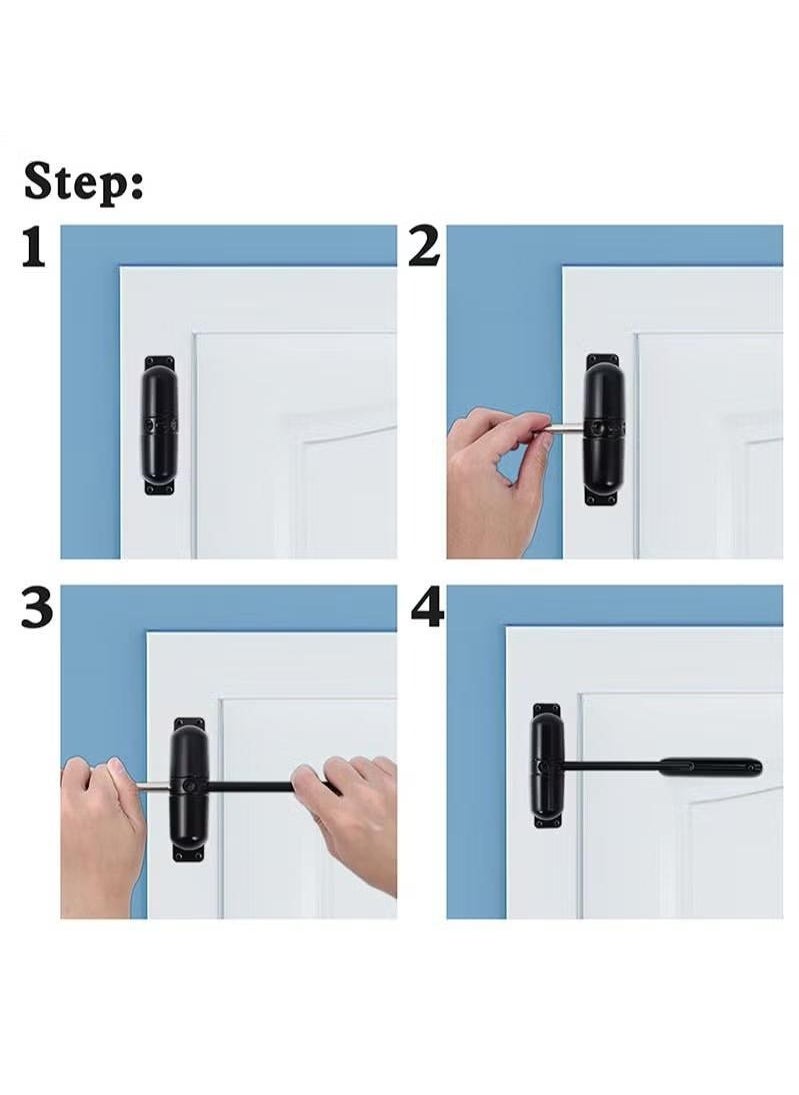 Step:
1
2
3
4