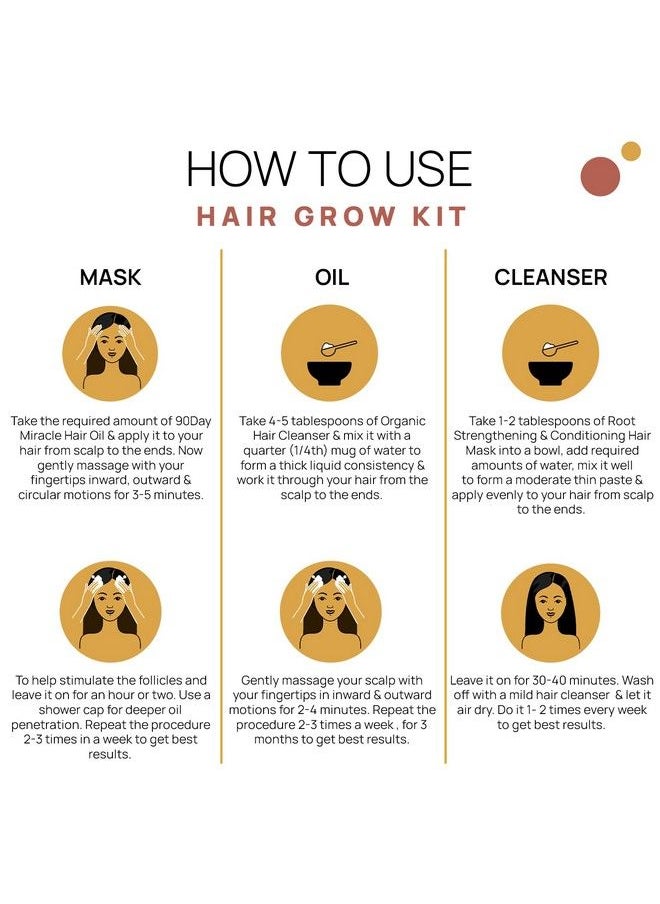 HOW TO USE
HAIR GROW KIT

MASK

Take the required amount of 90Day Miracle Hair Oil & apply it to your hair from scalp to the ends. Now gently massage with your fingertips inward, outward & circular motions for 3-5 minutes.

To help stimulate the follicles and leave it on for an hour or two. Use a shower cap for deeper oil penetration. Repeat the procedure 2-3 times in a week to get best results.

OIL

Take 4-5 tablespoons of Organic Hair Cleanser & mix it with a quarter (1/4th) mug of water to form a thick liquid consistency & work it through your hair from the scalp to the ends.

Gently massage your scalp with your fingertips in inward & outward motions for 2-4 minutes. Repeat the procedure 2-3 times a week , for 3 months to get best results.

CLEANSER

Take 1-2 tablespoons of Root Strengthening & Conditioning Hair Mask into a bowl, add required amounts of water, mix it well to form a moderate thin paste & apply evenly to your hair from scalp to the ends.

Leave it on for 30-40 minutes. Wash off with a mild hair cleanser & let it air dry. Do it 1- 2 times every week to get best results.