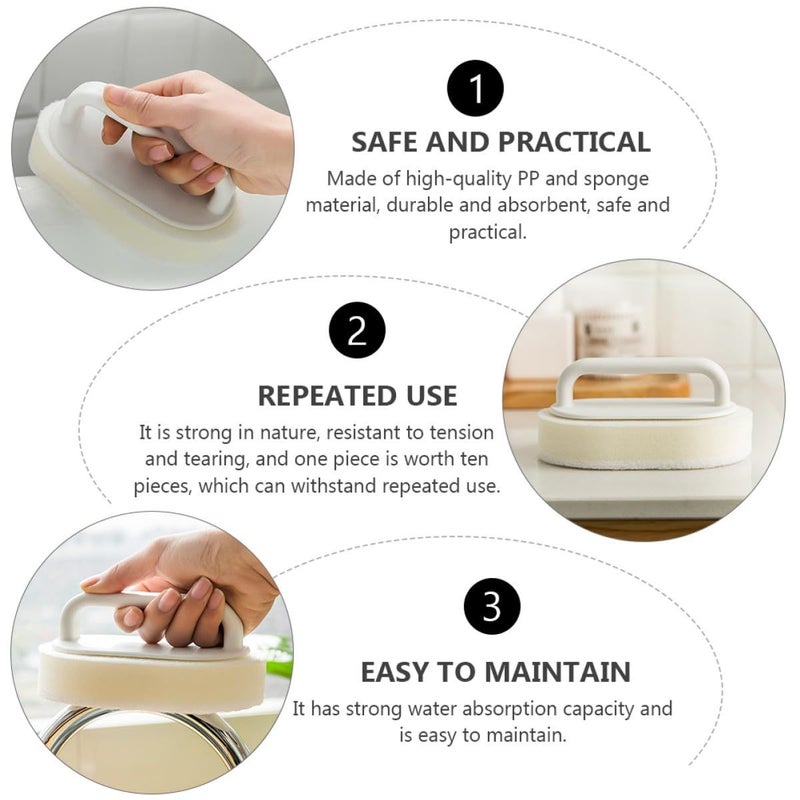 1

SAFE AND PRACTICAL

Made of high-quality PP and sponge material, durable and absorbent, safe and practical.

2

REPEATED USE

It is strong in nature, resistant to tension and tearing, and one piece is worth ten pieces, which can withstand repeated use.

3

EASY TO MAINTAIN

It has strong water absorption capacity and is easy to maintain.