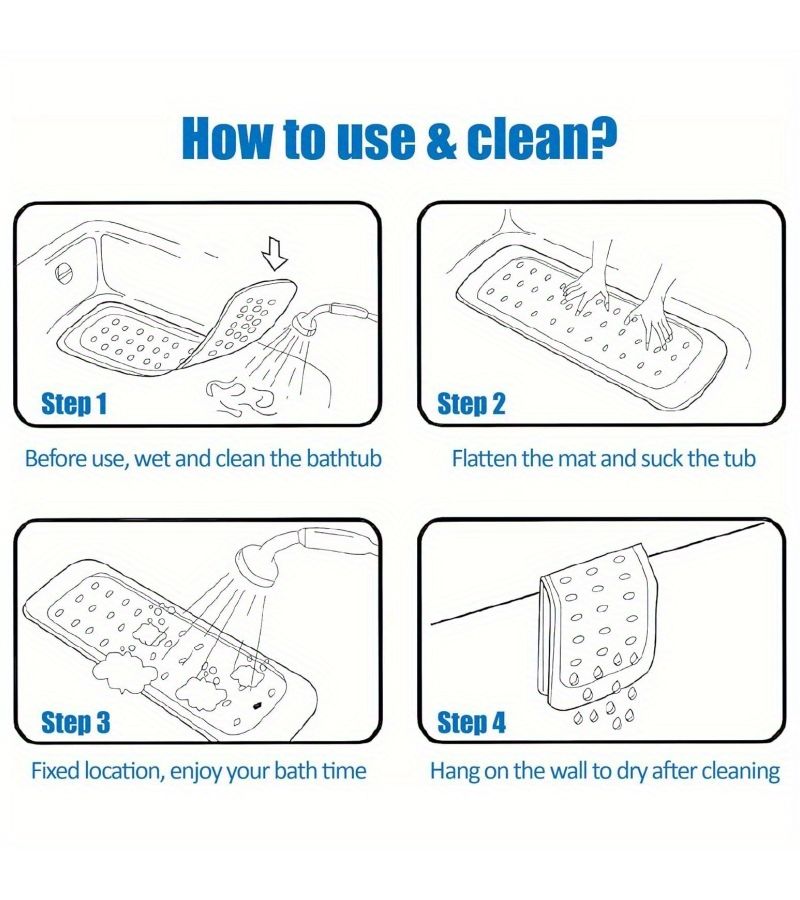 How to use & clean?

Step 1

Before use, wet and clean the bathtub

Step 2

Flatten the mat and suck the tub

Step 3

Fixed location, enjoy your bath time

Step 4

Hang on the wall to dry after cleaning