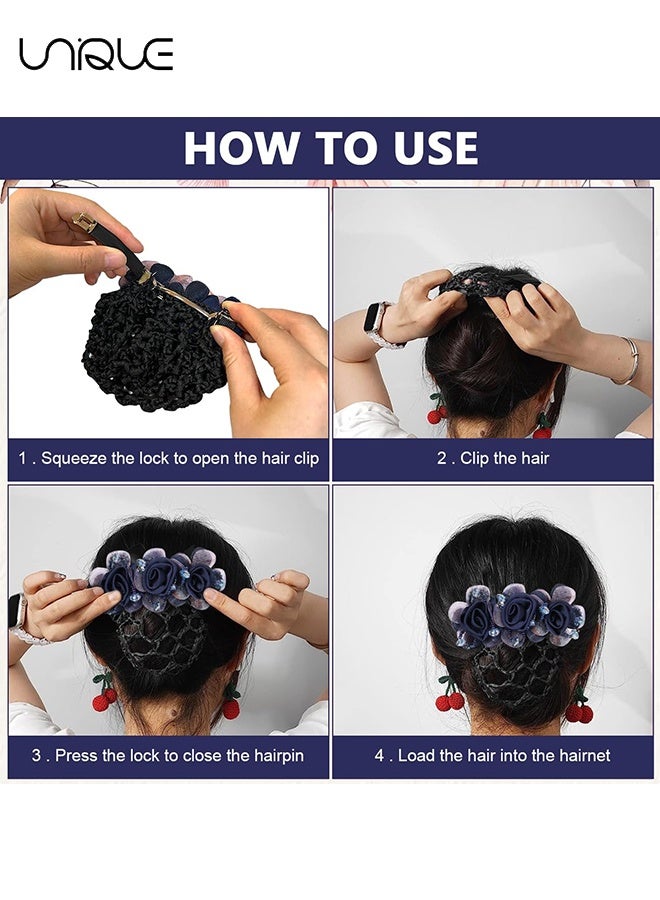 UNIQUE

HOW TO USE

1 . Squeeze the lock to open the hair clip

2 . Clip the hair

3 . Press the lock to close the hairpin

4 . Load the hair into the hairnet