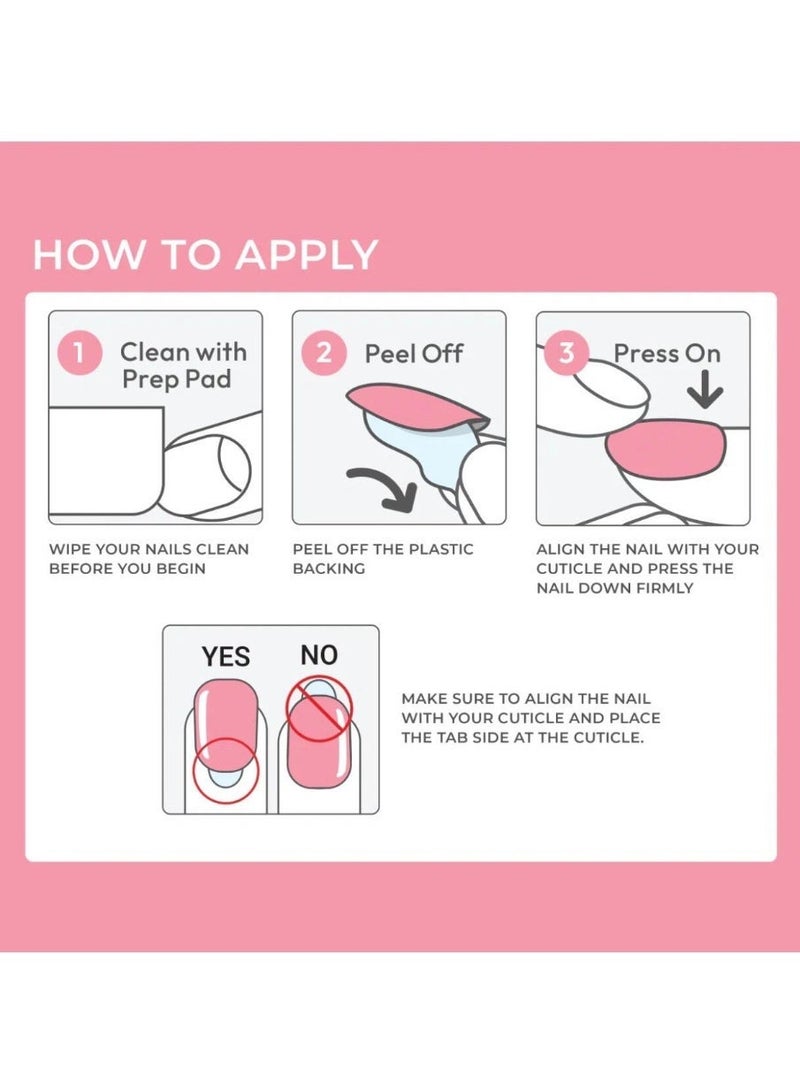 HOW TO APPLY

1 Clean with Prep Pad

WIPE YOUR NAILS CLEAN BEFORE YOU BEGIN

2 Peel Off

PEEL OFF THE PLASTIC BACKING

3 Press On

ALIGN THE NAIL WITH YOUR CUTICLE AND PRESS THE NAIL DOWN FIRMLY

YES NO

MAKE SURE TO ALIGN THE NAIL WITH YOUR CUTICLE AND PLACE THE TAB SIDE AT THE CUTICLE.