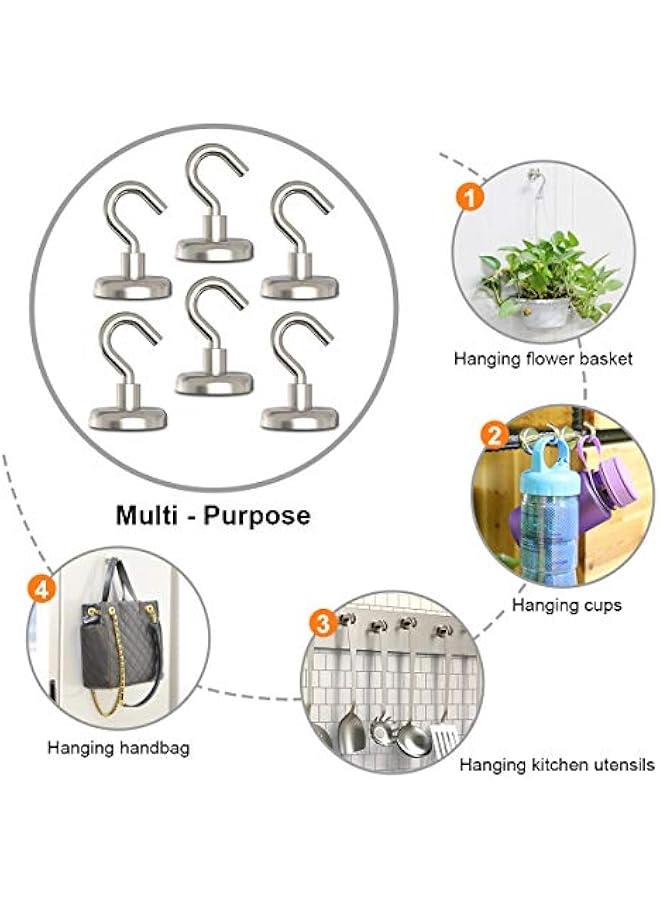 Multi - Purpose

1

Hanging flower basket

2

Hanging cups

3

Hanging kitchen utensils

4

Hanging handbag