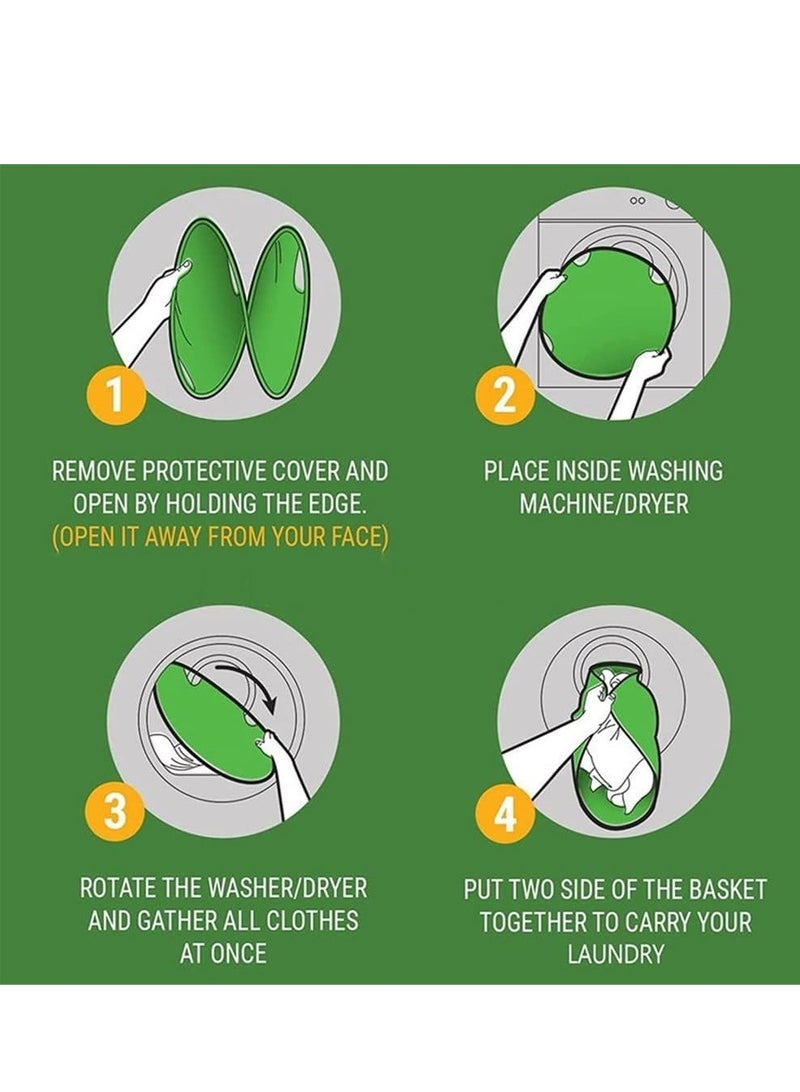 1

REMOVE PROTECTIVE COVER AND OPEN BY HOLDING THE EDGE. (OPEN IT AWAY FROM YOUR FACE)

2

PLACE INSIDE WASHING MACHINE/DRYER

3

ROTATE THE WASHER/DRYER AND GATHER ALL CLOTHES AT ONCE

4

PUT TWO SIDE OF THE BASKET TOGETHER TO CARRY YOUR LAUNDRY