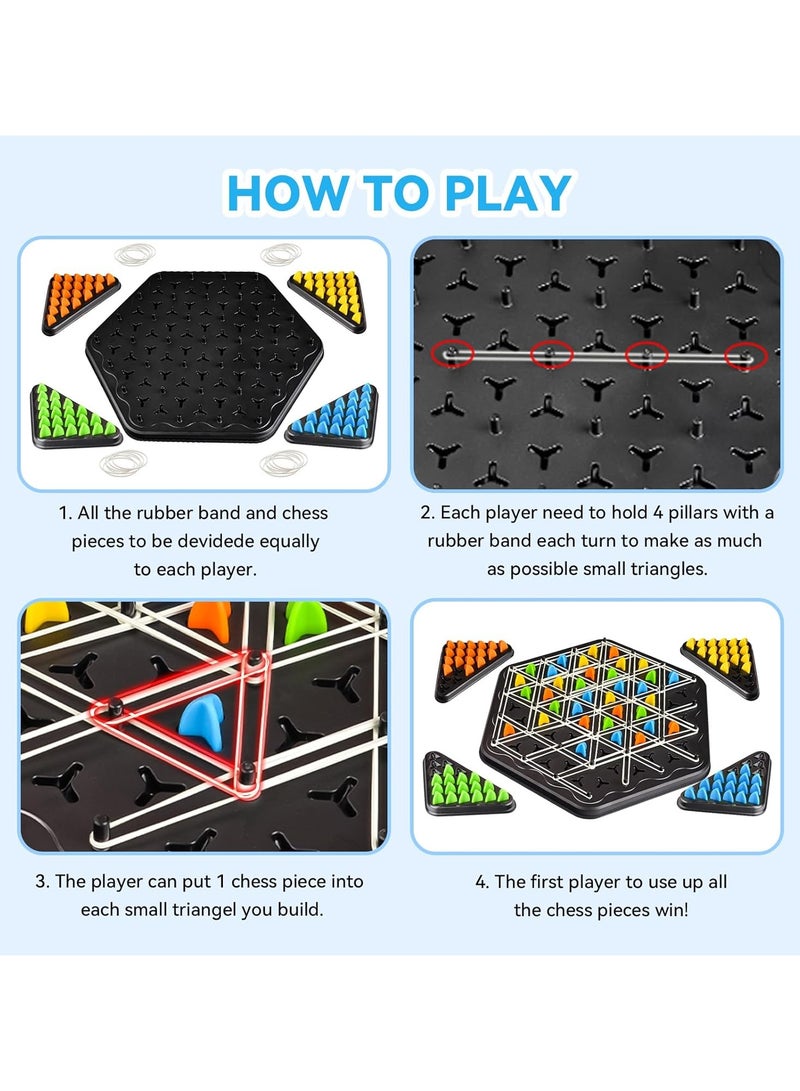 HOW TO PLAY

1. All the rubber band and chess pieces to be devidede equally to each player.

2. Each player need to hold 4 pillars with a rubber band each turn to make as much as possible small triangles.

3. The player can put 1 chess piece into each small triangel you build.

4. The first player to use up all the chess pieces win!