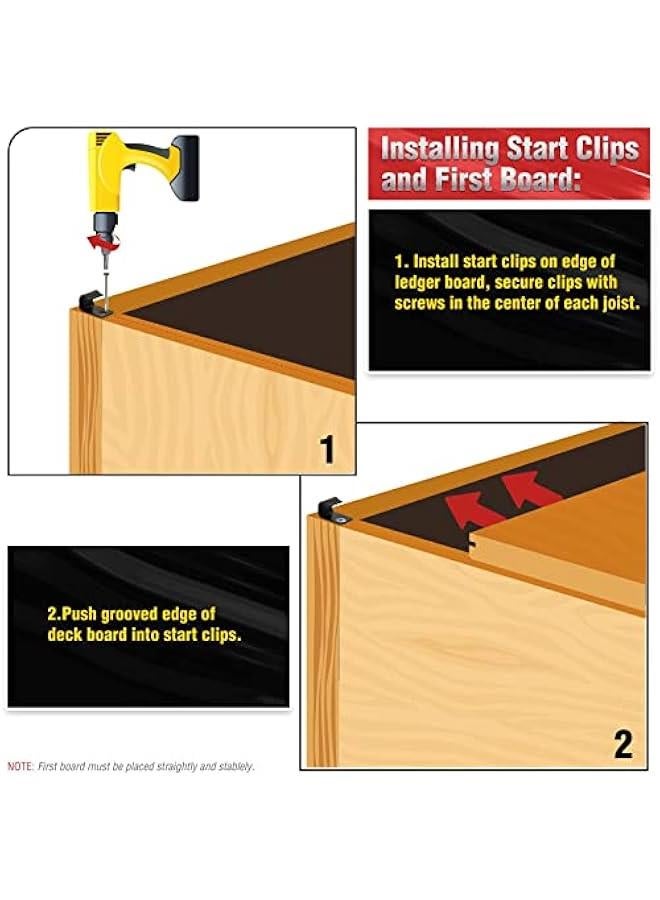 Installing Start Clips and First Board:

1. Install start clips on edge of ledger board, secure clips with screws in the center of each joist.

1

2.Push grooved edge of deck board into start clips.

2

NOTE: First board must be placed straightly and stablely.