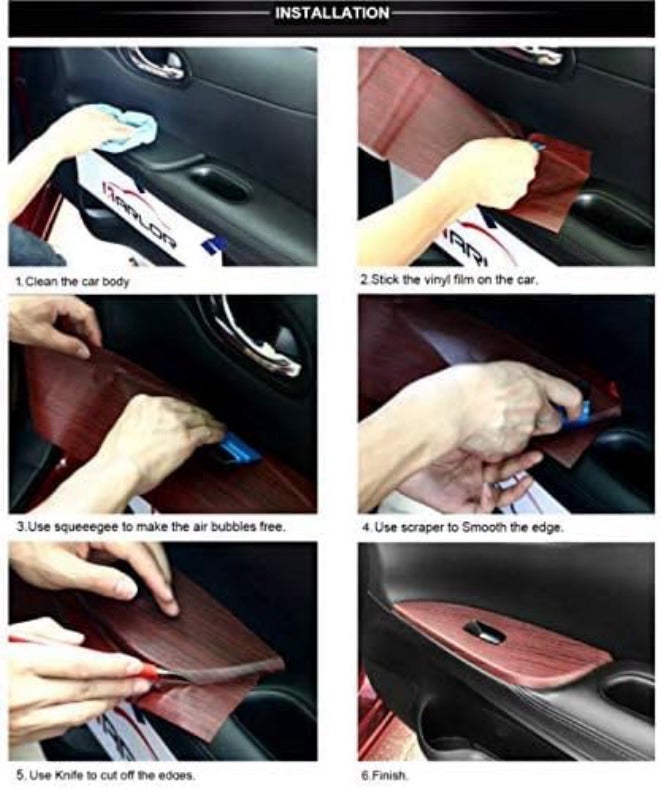 INSTALLATION

1.Clean the car body

2.Stick the vinyl film on the car.

3.Use squeeegee to make the air bubbles free.

4.Use scraper to Smooth the edge.

5.Use Knife to cut off the edges.

6.Finish.