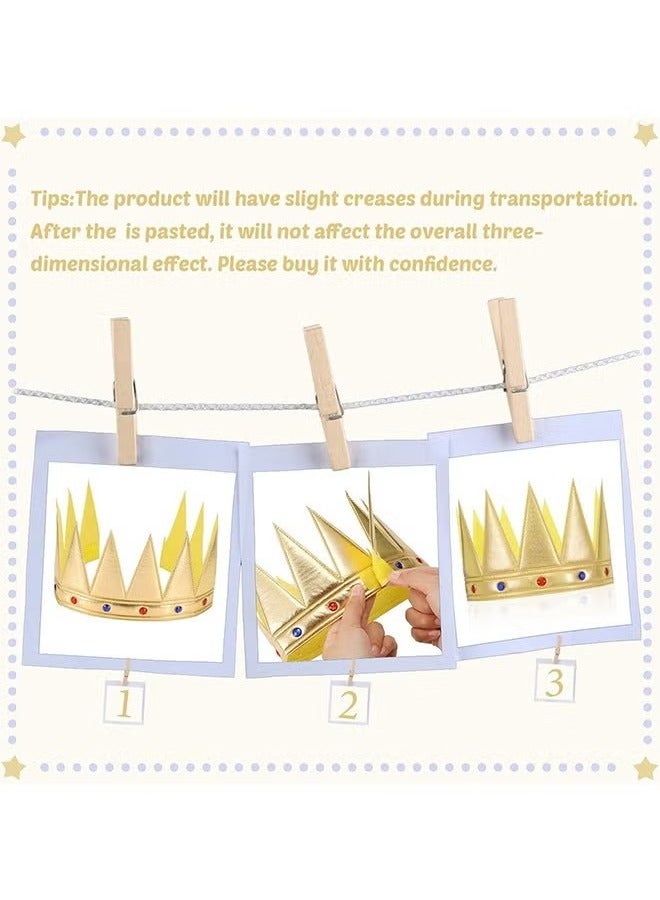 Tips:The product will have slight creases during transportation. After the  is pasted, it will not affect the overall three-dimensional effect. Please buy it with confidence.

1

2

3