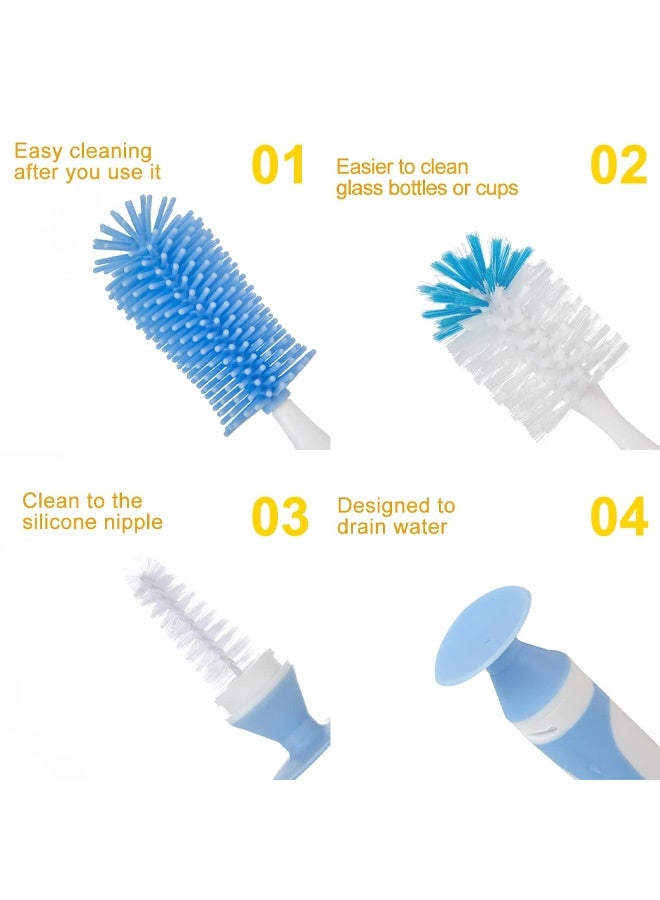 Easy cleaning after you use it

01

Easier to clean glass bottles or cups

02

Clean to the silicone nipple

03

Designed to drain water

04