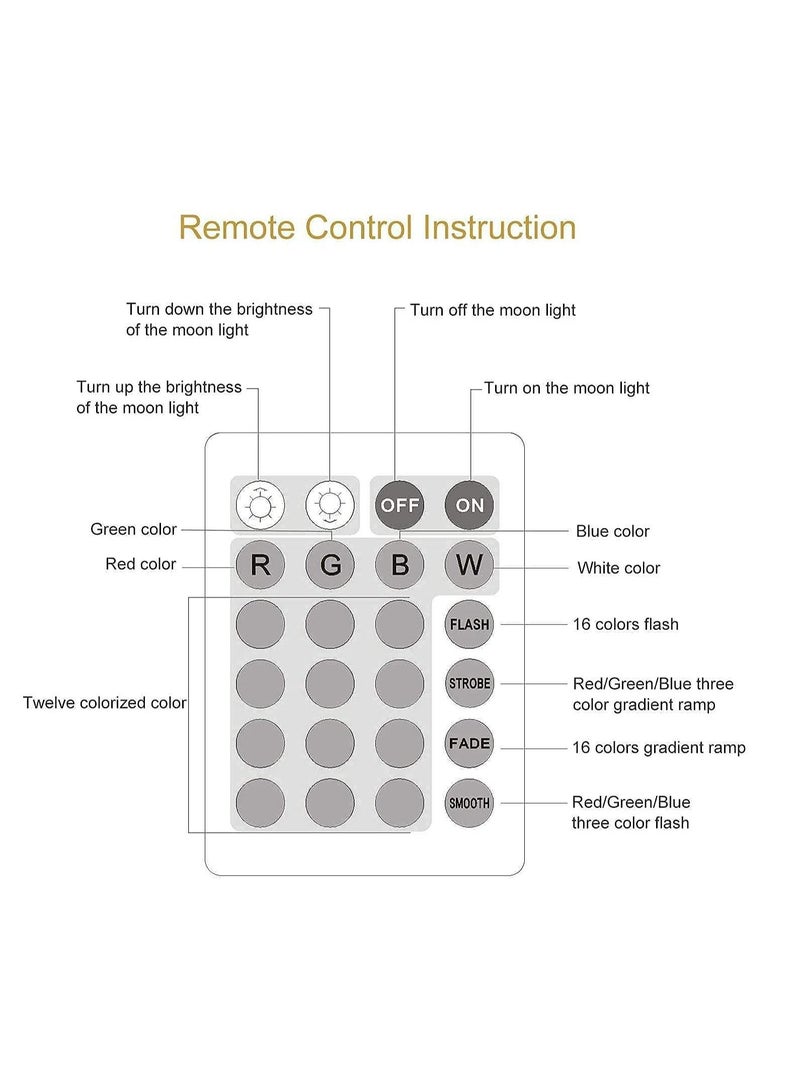 Remote Control Instruction

Turn down the brightness of the moon light

Turn off the moon light

Turn up the brightness of the moon light

Turn on the moon light

OFF

ON

Green color

Blue color

Red color

R

G

B

W

White color

FLASH

16 colors flash

STROBE

Red/Green/Blue three color gradient ramp

Twelve colorized color

FADE

16 colors gradient ramp

SMOOTH

Red/Green/Blue three color flash