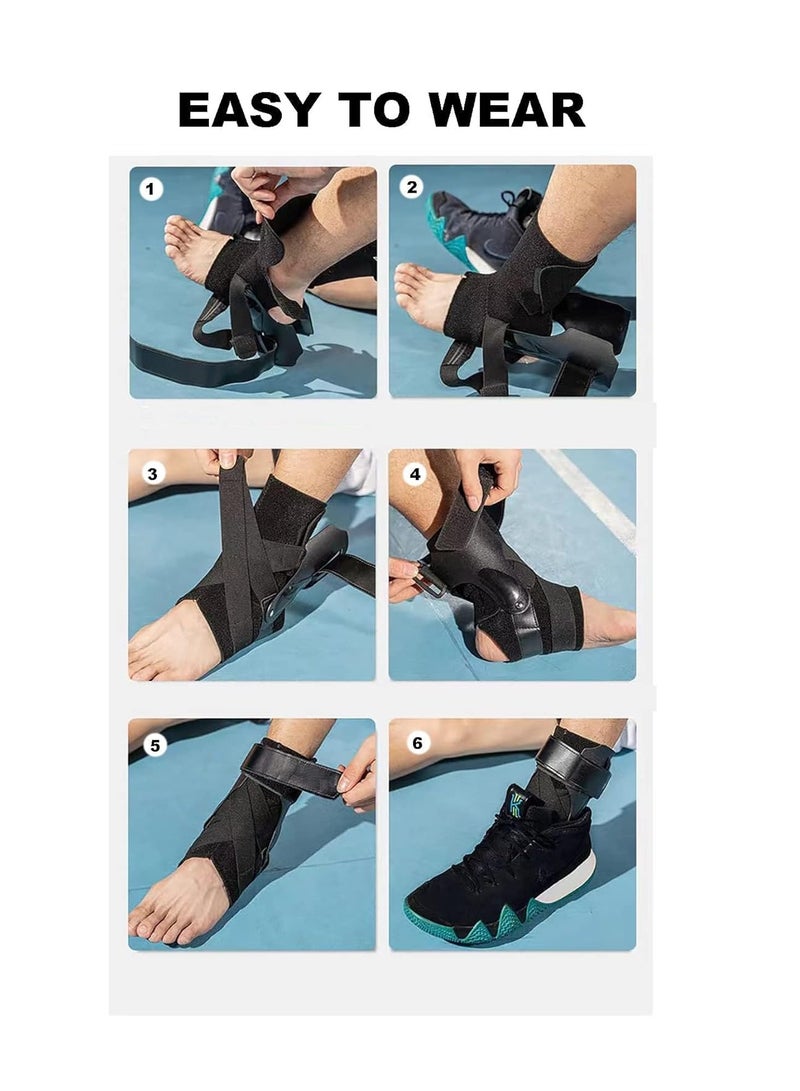 EASY TO WEAR

1

2

3

4

5

6