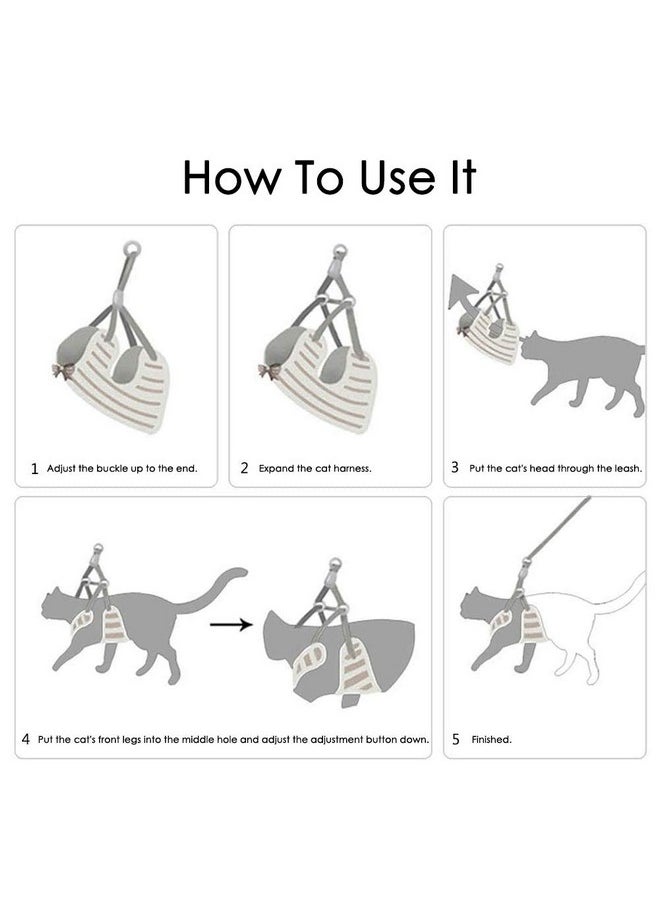 How To Use It

1 Adjust the buckle up to the end.

2 Expand the cat harness.

3 Put the cat's head through the leash.

4 Put the cat's front legs into the middle hole and adjust the adjustment button down.

5 Finished.