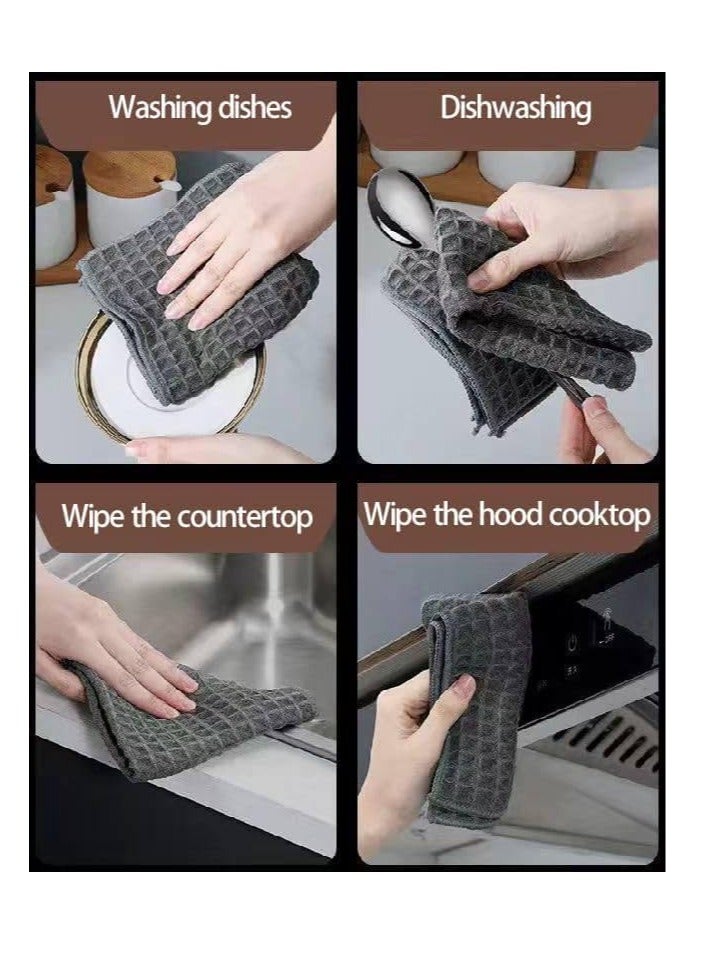 Washing dishes

Dishwashing

Wipe the countertop

Wipe the hood cooktop