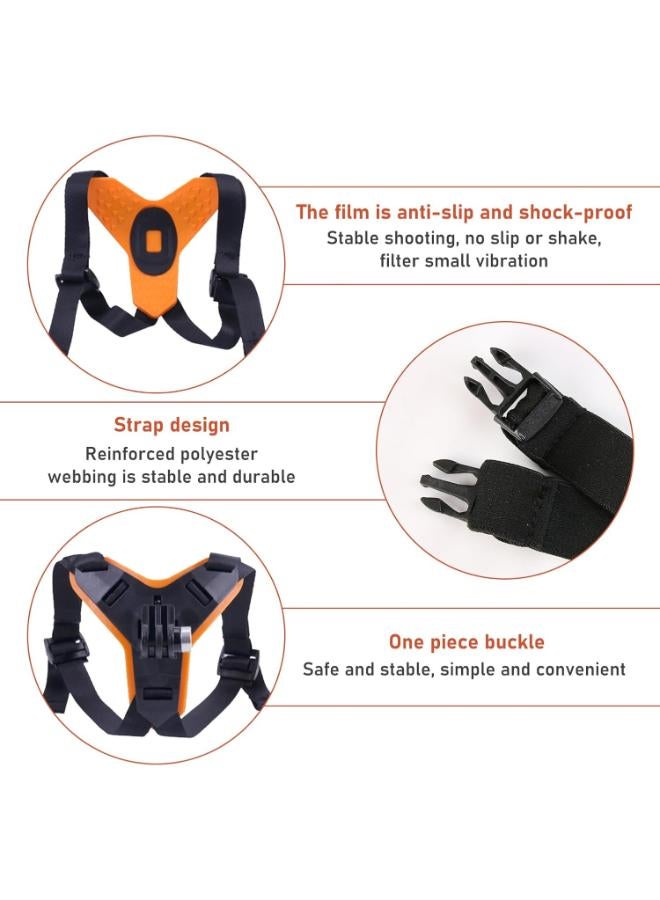 The film is anti-slip and shock-proof
Stable shooting, no slip or shake, filter small vibration

Strap design
Reinforced polyester webbing is stable and durable

One piece buckle
Safe and stable, simple and convenient