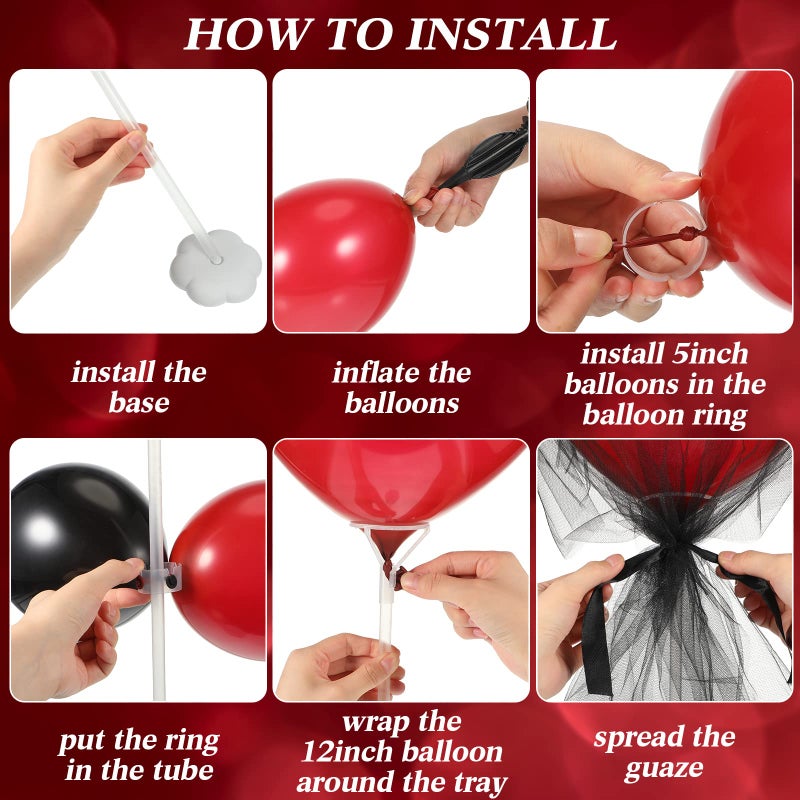 HOW TO INSTALL

install the base

inflate the balloons

install 5inch balloons in the balloon ring

put the ring in the tube

wrap the 12inch balloon around the tray

spread the guaze