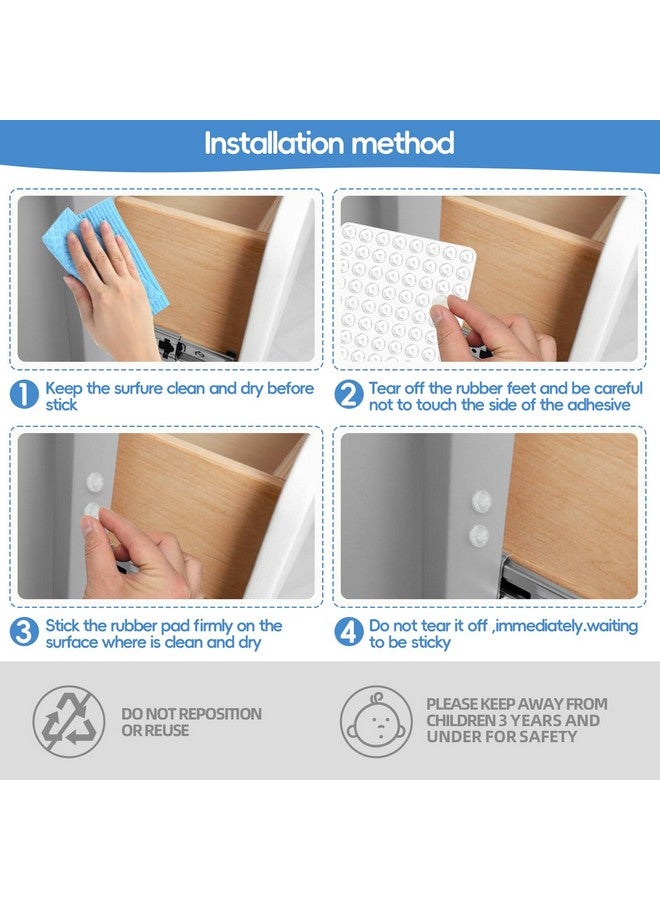 Installation method

1 Keep the surfure clean and dry before stick

2 Tear off the rubber feet and be careful not to touch the side of the adhesive

3 Stick the rubber pad firmly on the surface where is clean and dry

4 Do not tear it off ,immediately.waiting to be sticky

DO NOT REPOSITION OR REUSE

PLEASE KEEP AWAY FROM CHILDREN 3 YEARS AND UNDER FOR SAFETY