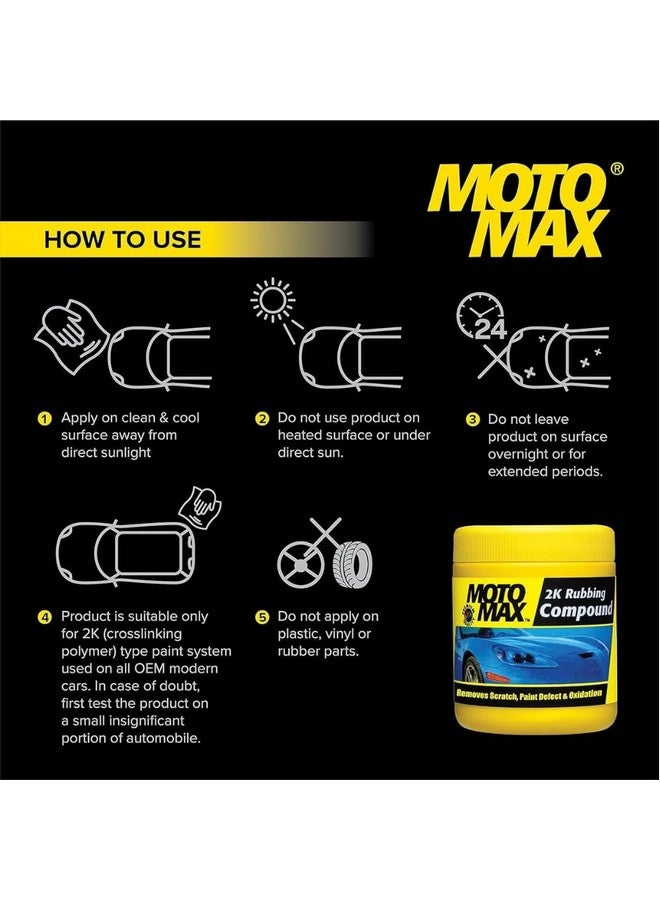 MOTO MAX®

HOW TO USE

24

1 Apply on clean & cool surface away from direct sunlight

2 Do not use product on heated surface or under direct sun.

3 Do not leave product on surface overnight or for extended periods.

4 Product is suitable only for 2K (crosslinking polymer) type paint system used on all OEM modern cars. In case of doubt, first test the product on a small insignificant portion of automobile.

5 Do not apply on plastic, vinyl or rubber parts.

MOTO MAX 2K Rubbing Compound

Removes Scratch, Paint Defect & Oxidation