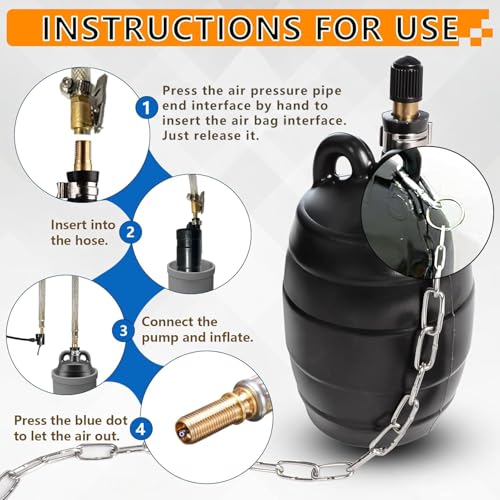 INSTRUCTIONS FOR USE

1

Press the air pressure pipe end interface by hand to insert the air bag interface. Just release it.

Insert into the hose.

2

3

Connect the pump and inflate.

Press the blue dot to let the air out.

4