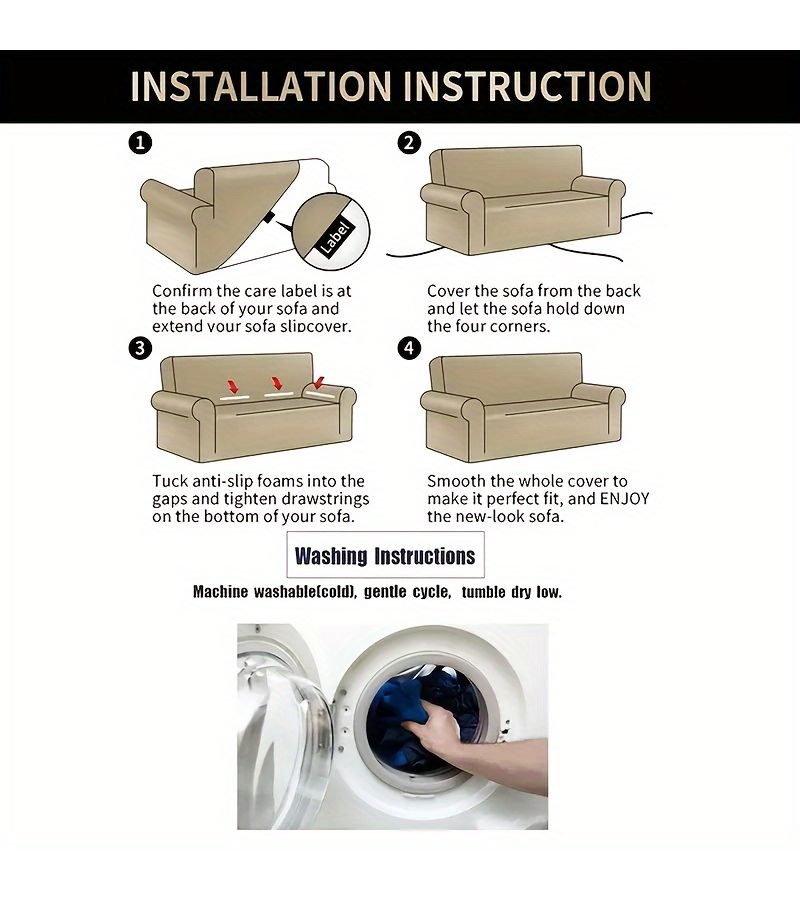 INSTALLATION INSTRUCTION

1

Label

Confirm the care label is at the back of your sofa and extend your sofa slipcover.

2

Cover the sofa from the back and let the sofa hold down the four corners.

3

Tuck anti-slip foams into the gaps and tighten drawstrings on the bottom of your sofa.

4

Smooth the whole cover to make it perfect fit, and ENJOY the new-look sofa.

Washing Instructions

Machine washable(cold), gentle cycle, tumble dry low.