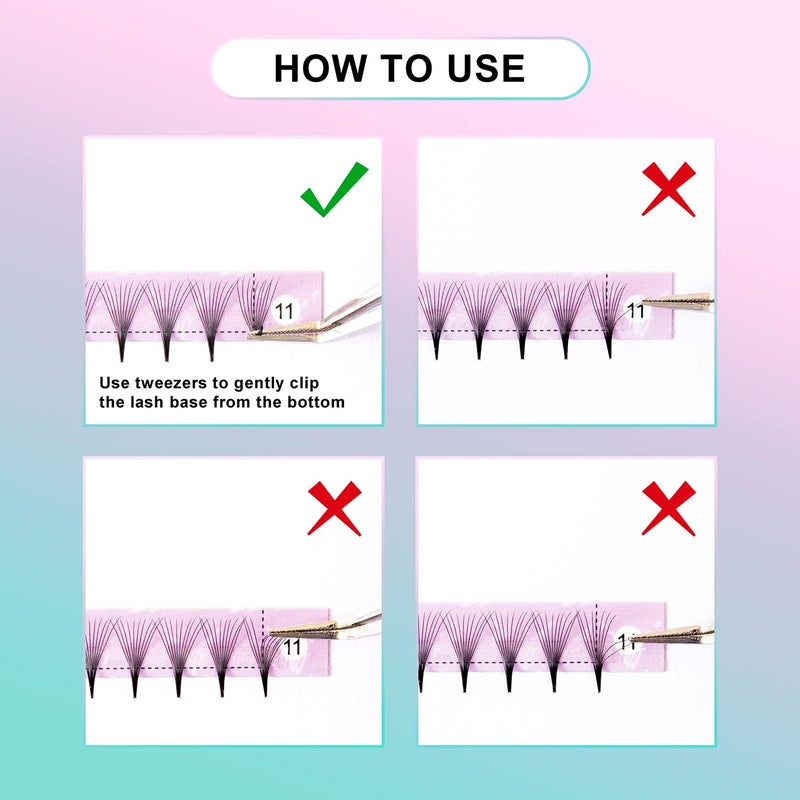 HOW TO USE

11

Use tweezers to gently clip the lash base from the bottom

11

11

11