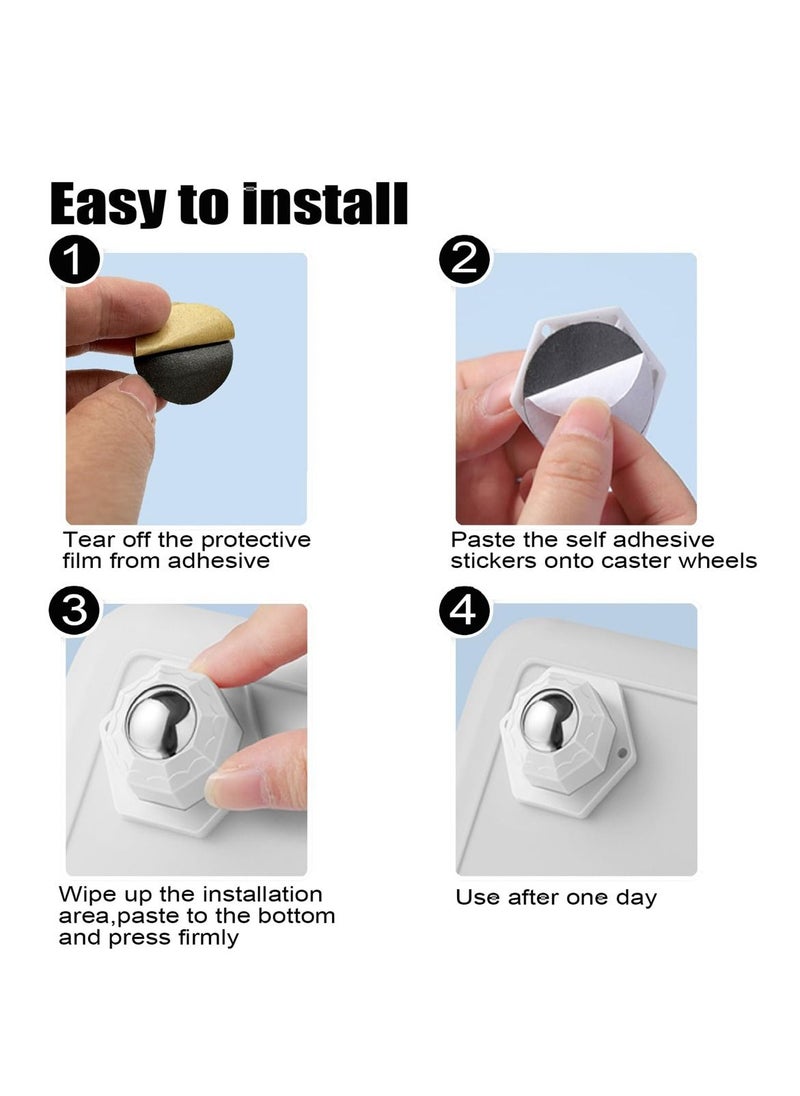 Easy to install

1

Tear off the protective film from adhesive

2

Paste the self adhesive stickers onto caster wheels

3

Wipe up the installation area,paste to the bottom and press firmly

4

Use after one day