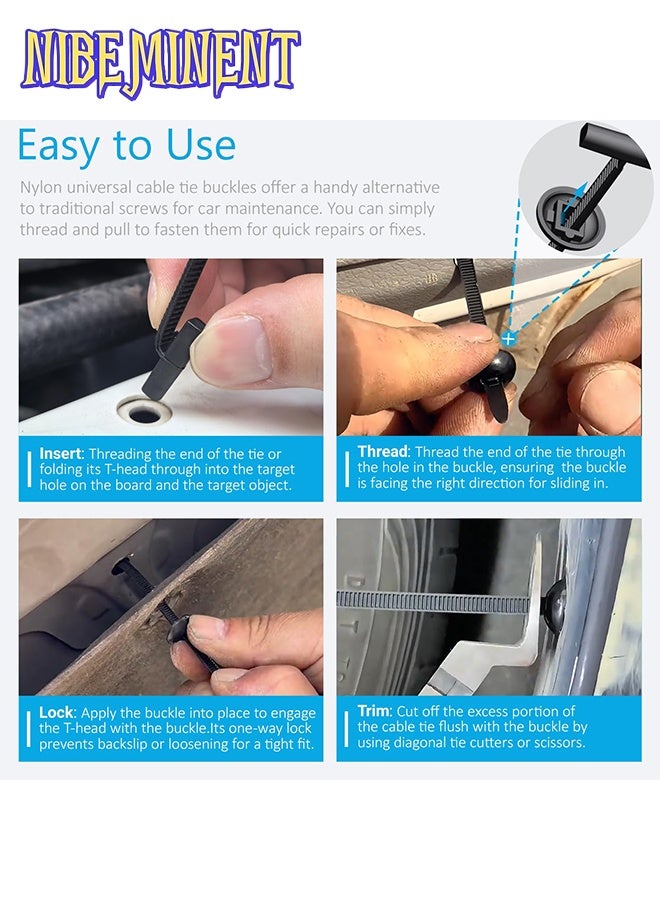 NIBEMINENT

Easy to Use

Nylon universal cable tie buckles offer a handy alternative to traditional screws for car maintenance. You can simply thread and pull to fasten them for quick repairs or fixes.

Insert: Threading the end of the tie or folding its T-head through into the target hole on the board and the target object.

Thread: Thread the end of the tie through the hole in the buckle, ensuring the buckle is facing the right direction for sliding in.

Lock: Apply the buckle into place to engage the T-head with the buckle.Its one-way lock prevents backslip or loosening for a tight fit.

Trim: Cut off the excess portion of the cable tie flush with the buckle by using diagonal tie cutters or scissors.