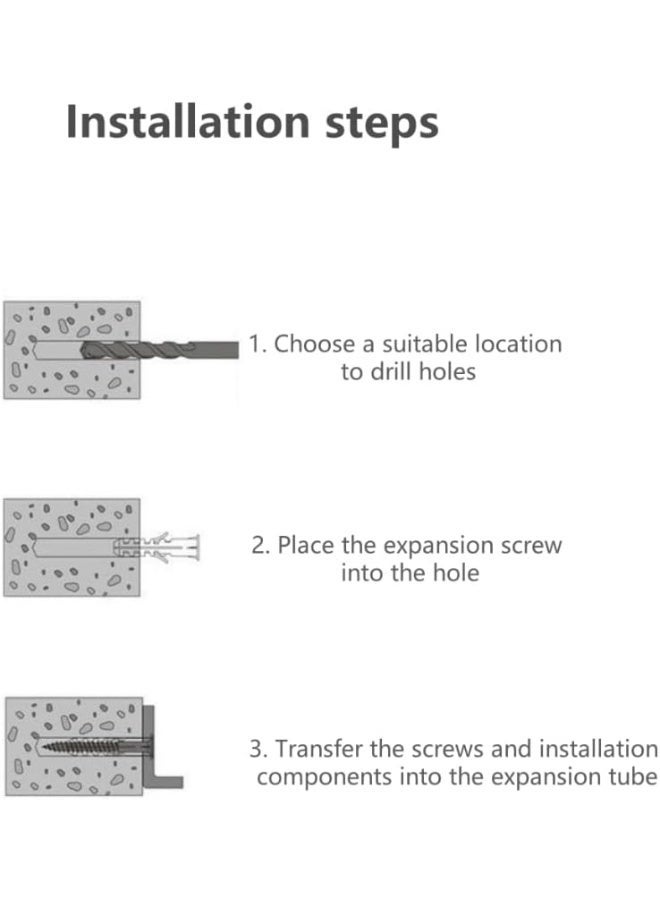 Installation steps

1. Choose a suitable location to drill holes

2. Place the expansion screw into the hole

3. Transfer the screws and installation components into the expansion tube