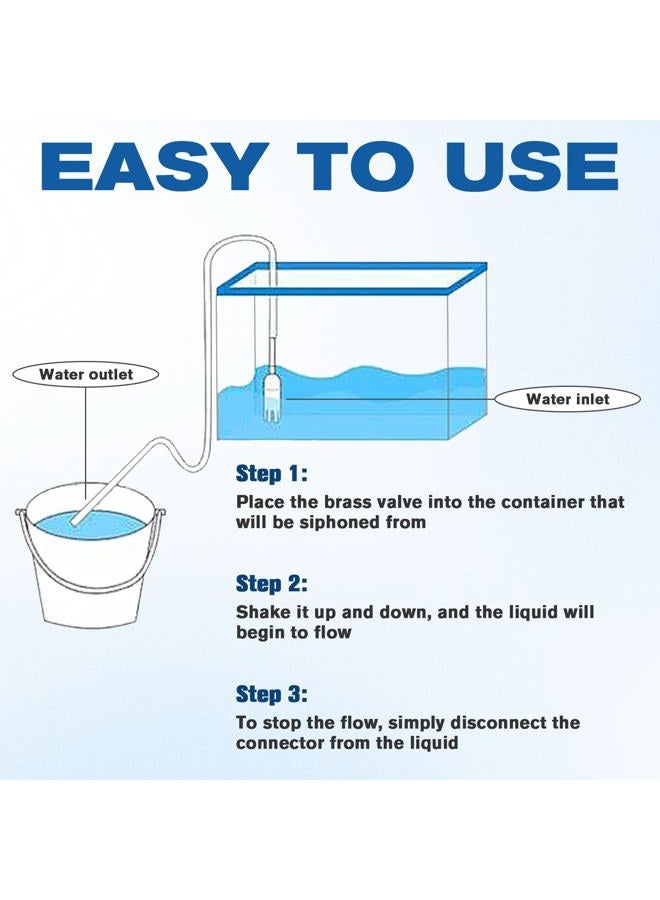 EASY TO USE

Water outlet

Water inlet

Step 1:
Place the brass valve into the container that will be siphoned from

Step 2:
Shake it up and down, and the liquid will begin to flow

Step 3:
To stop the flow, simply disconnect the connector from the liquid