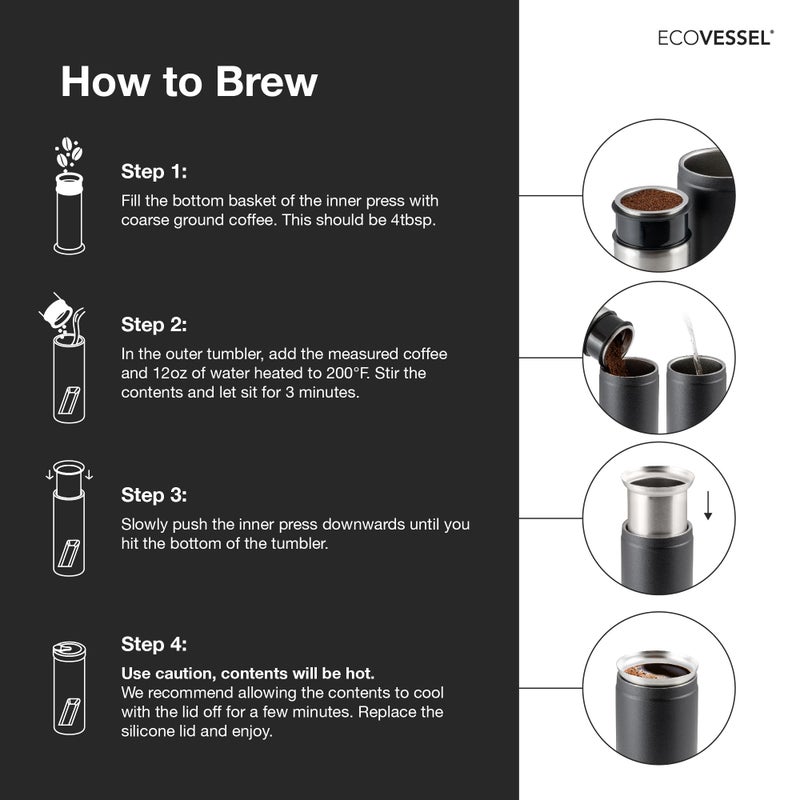 ECOVESSEL®

How to Brew

Step 1:
Fill the bottom basket of the inner press with coarse ground coffee. This should be 4tbsp.

Step 2:
In the outer tumbler, add the measured coffee and 12oz of water heated to 200°F. Stir the contents and let sit for 3 minutes.

Step 3:
Slowly push the inner press downwards until you hit the bottom of the tumbler.

Step 4:
Use caution, contents will be hot.
We recommend allowing the contents to cool with the lid off for a few minutes. Replace the silicone lid and enjoy.