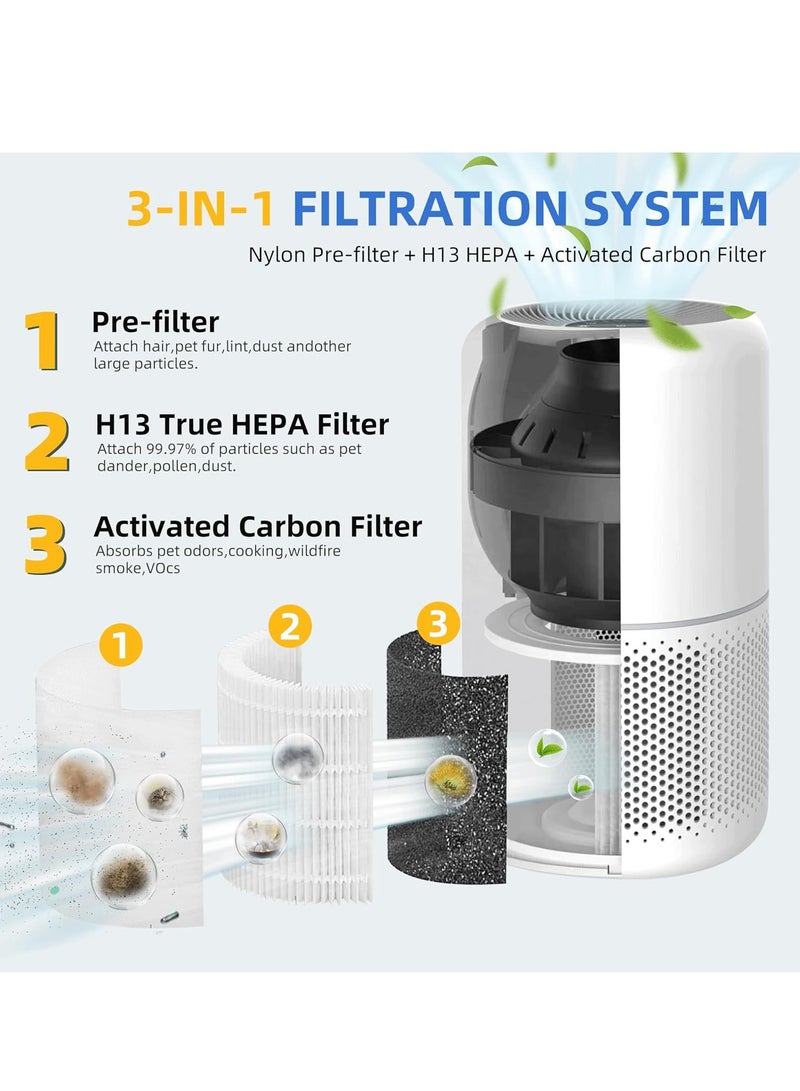 3-IN-1 FILTRATION SYSTEM

Nylon Pre-filter + H13 HEPA + Activated Carbon Filter

1 Pre-filter
Attach hair,pet fur,lint,dust andother large particles.

2 H13 True HEPA Filter
Attach 99.97% of particles such as pet dander,pollen,dust.

3 Activated Carbon Filter
Absorbs pet odors,cooking,wildfire smoke,VOcs

1

2

3