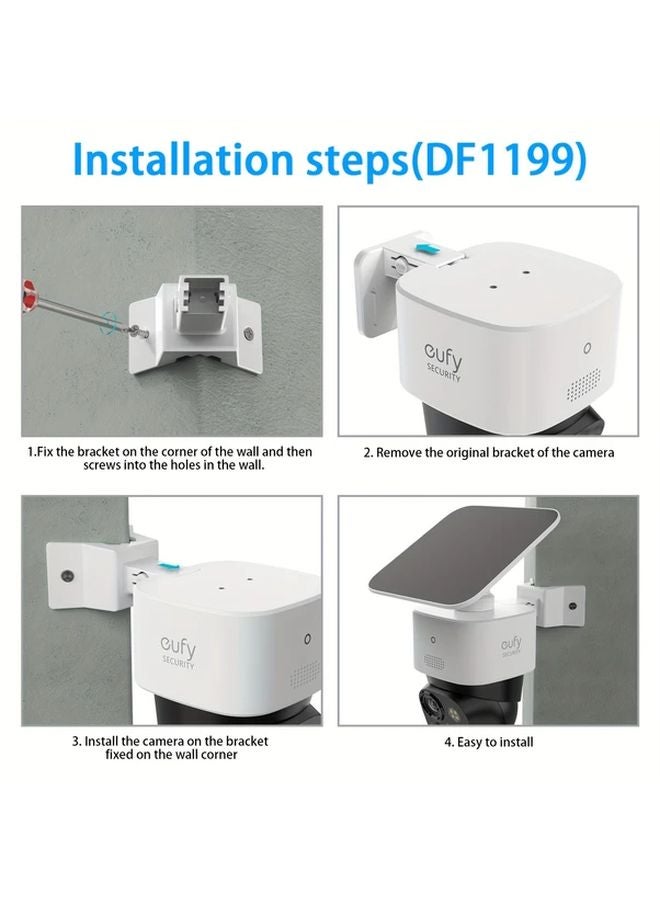 Installation steps(DF1199)

eufy SECURITY

1.Fix the bracket on the corner of the wall and then screws into the holes in the wall.

2. Remove the original bracket of the camera

eufy SECURITY

eufy SECURITY

3. Install the camera on the bracket fixed on the wall corner

4. Easy to install