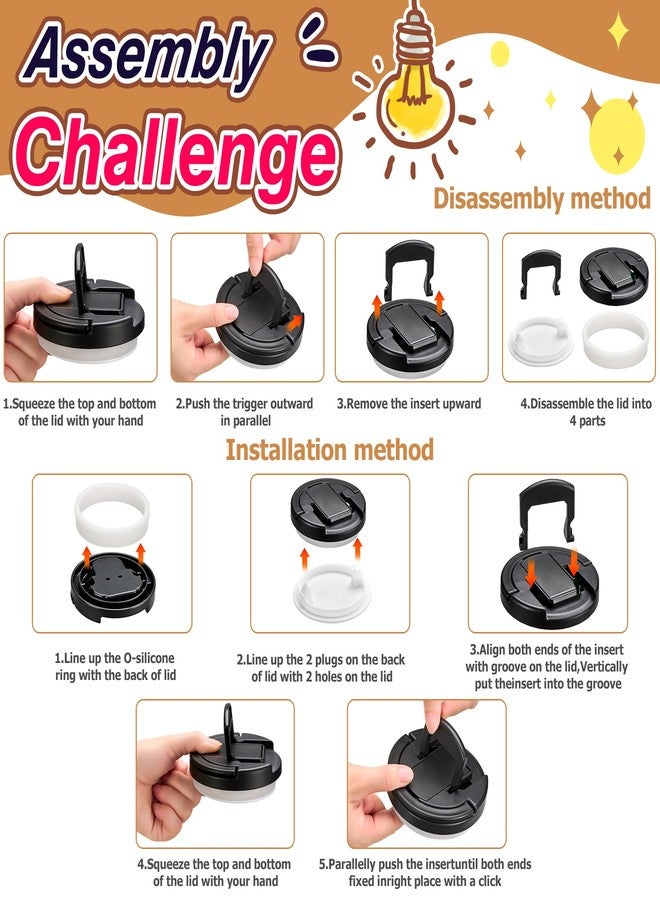 Assembly Challenge

Disassembly method

1.Squeeze the top and bottom of the lid with your hand

2.Push the trigger outward in parallel

3.Remove the insert upward

4.Disassemble the lid into 4 parts

Installation method

1.Line up the O-silicone ring with the back of lid

2.Line up the 2 plugs on the back of lid with 2 holes on the lid

3.Align both ends of the insert with groove on the lid,Vertically put theinsert into the groove

4.Squeeze the top and bottom of the lid with your hand

5.Parallelly push the insertuntil both ends fixed inright place with a click