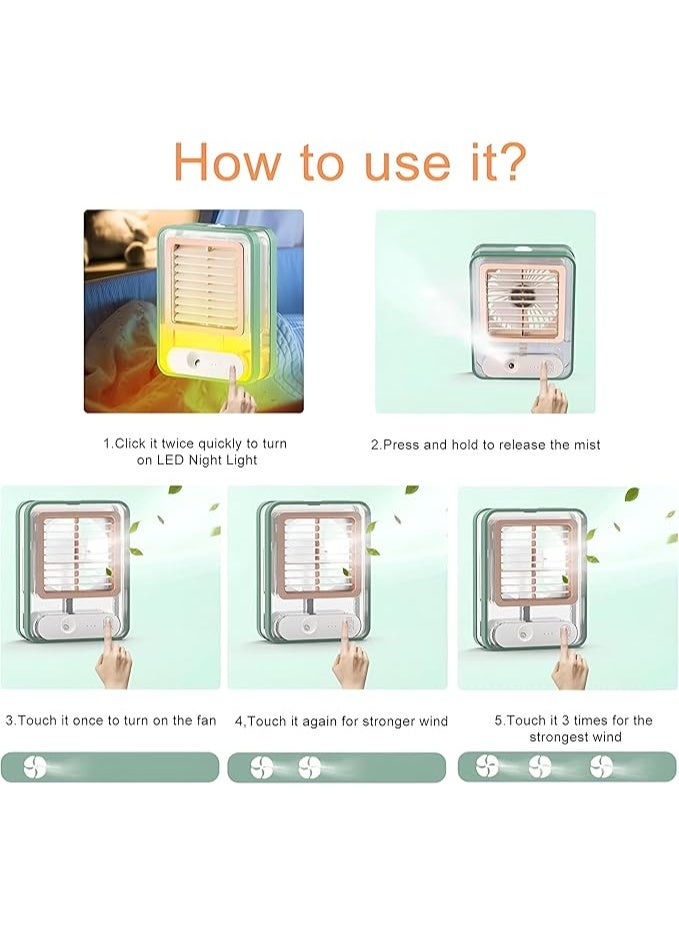 How to use it?

1.Click it twice quickly to turn on LED Night Light

2.Press and hold to release the mist

3.Touch it once to turn on the fan

4,Touch it again for stronger wind

5.Touch it 3 times for the strongest wind