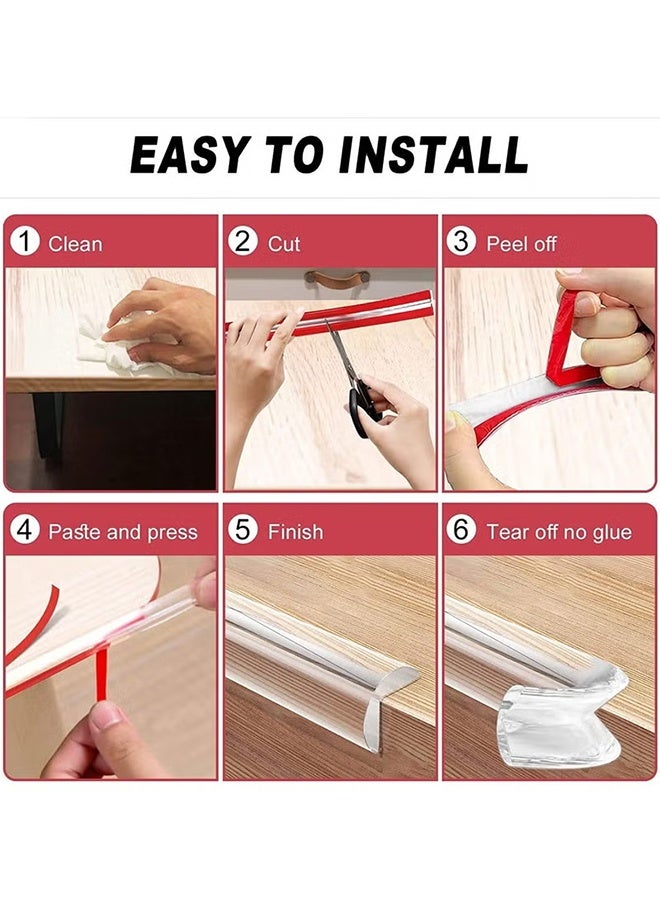 EASY TO INSTALL

1 Clean

2 Cut

3 Peel off

4 Paste and press

5 Finish

6 Tear off no glue