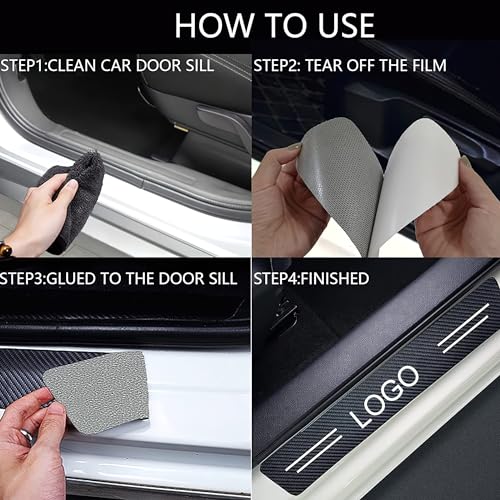 HOW TO USE

STEP1:CLEAN CAR DOOR SILL

STEP2: TEAR OFF THE FILM

STEP3:GLUED TO THE DOOR SILL

STEP4:FINISHED

LOGO