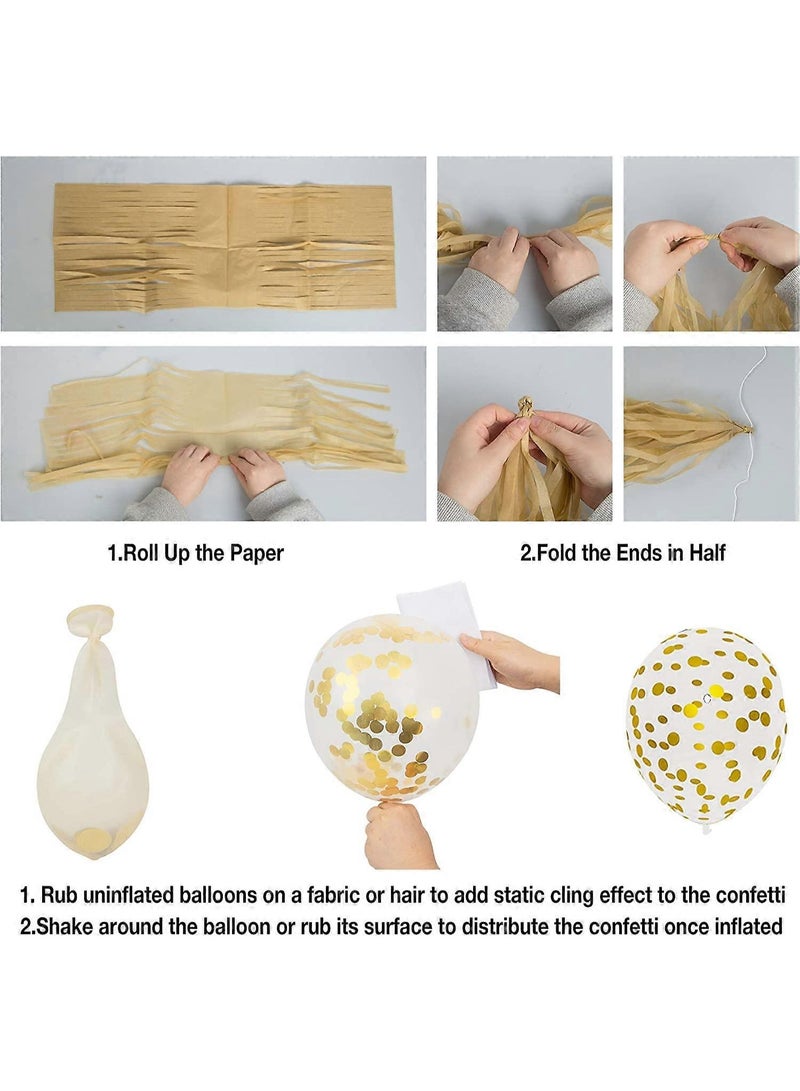 1.Roll Up the Paper

2.Fold the Ends in Half

1. Rub uninflated balloons on a fabric or hair to add static cling effect to the confetti
2.Shake around the balloon or rub its surface to distribute the confetti once inflated