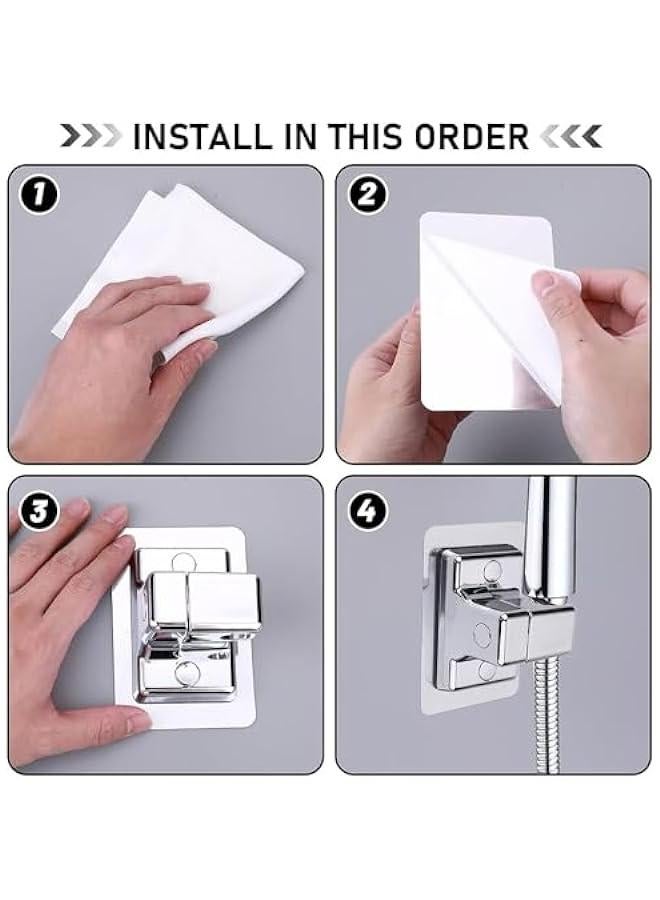 INSTALL IN THIS ORDER

1

2

3

4