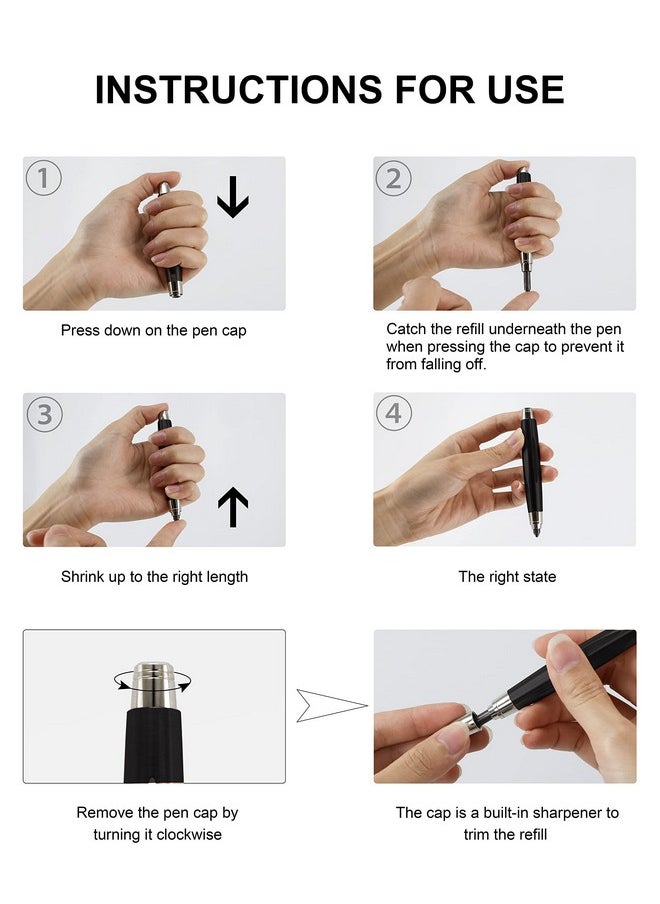 INSTRUCTIONS FOR USE

1

Press down on the pen cap

2

Catch the refill underneath the pen when pressing the cap to prevent it from falling off.

3

Shrink up to the right length

4

The right state

Remove the pen cap by turning it clockwise

The cap is a built-in sharpener to trim the refill