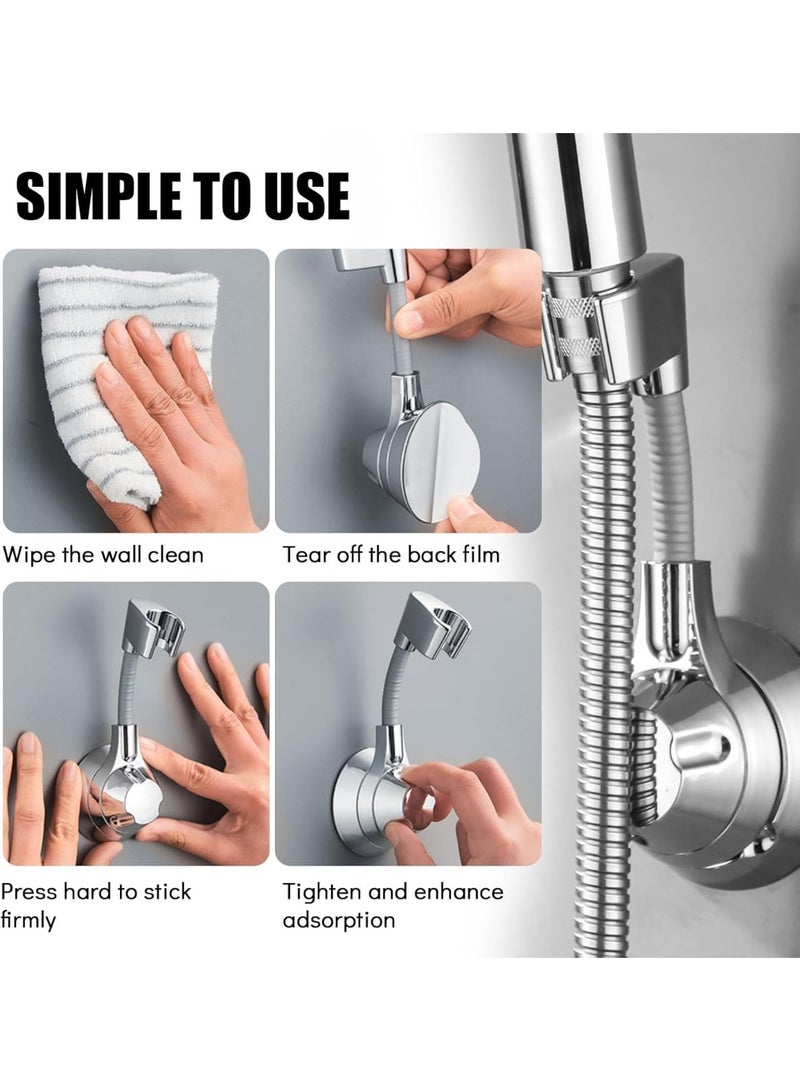 SIMPLE TO USE

Wipe the wall clean

Tear off the back film

Press hard to stick firmly

Tighten and enhance adsorption