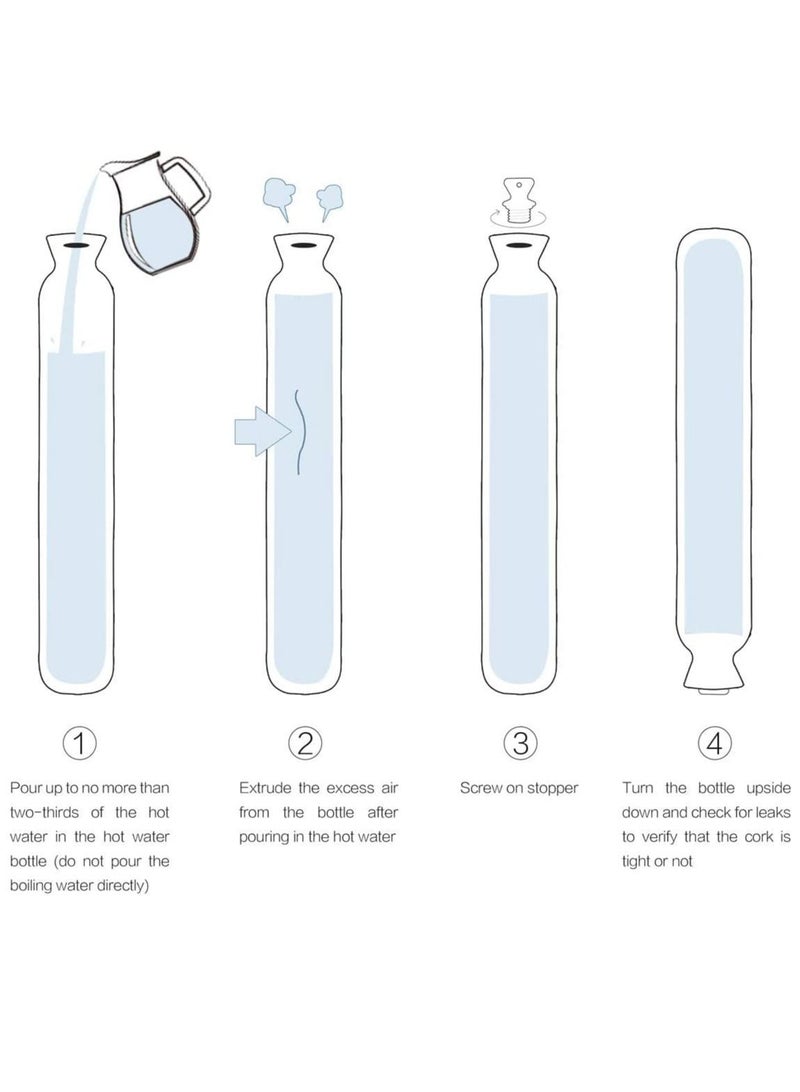 ①

Pour up to no more than two-thirds of the hot water in the hot water bottle (do not pour the boiling water directly)

②

Extrude the excess air from the bottle after pouring in the hot water

③

Screw on stopper

④

Turn the bottle upside down and check for leaks to verify that the cork is tight or not